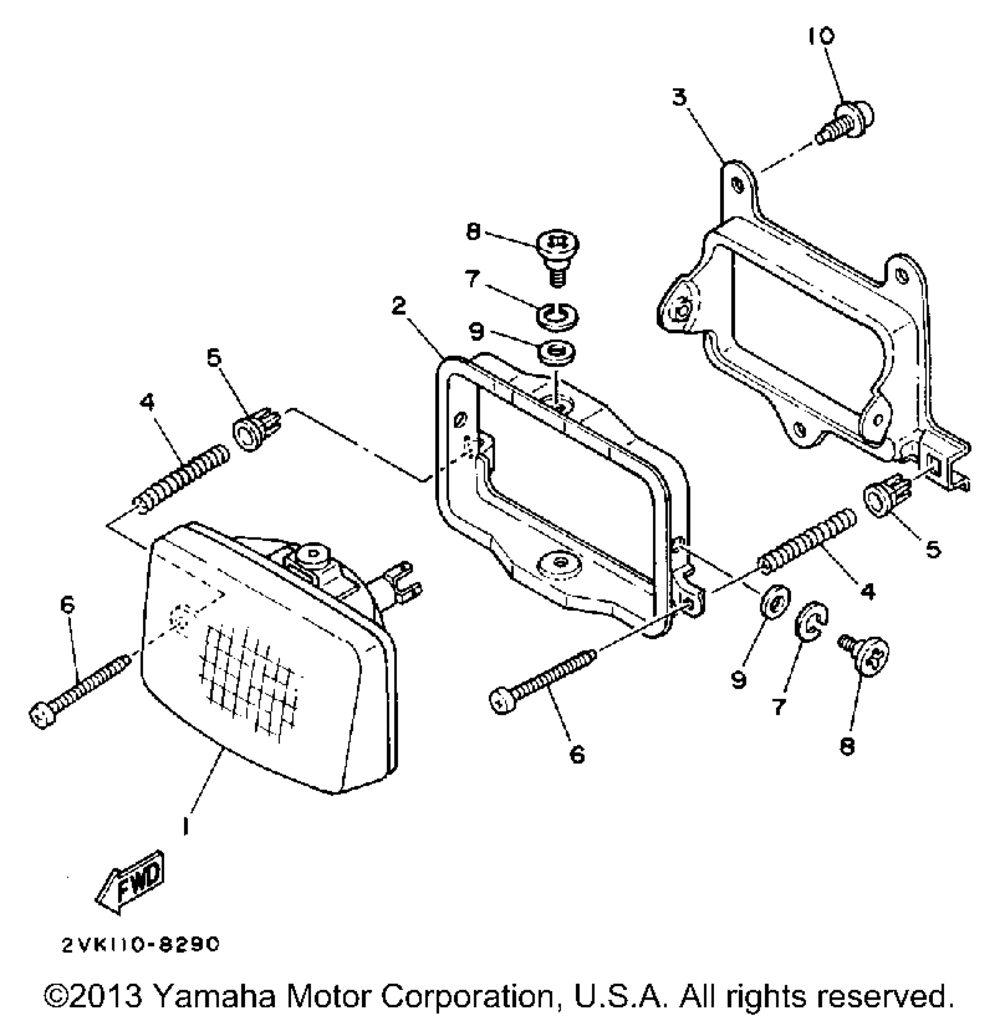 10
3
8
7
2
9
5
4
5
4
6
9
7
8
6
1
FWD
2VK110-8290
©2013 Yamaha Motor Corporation, U.S.A. All rights reserved.