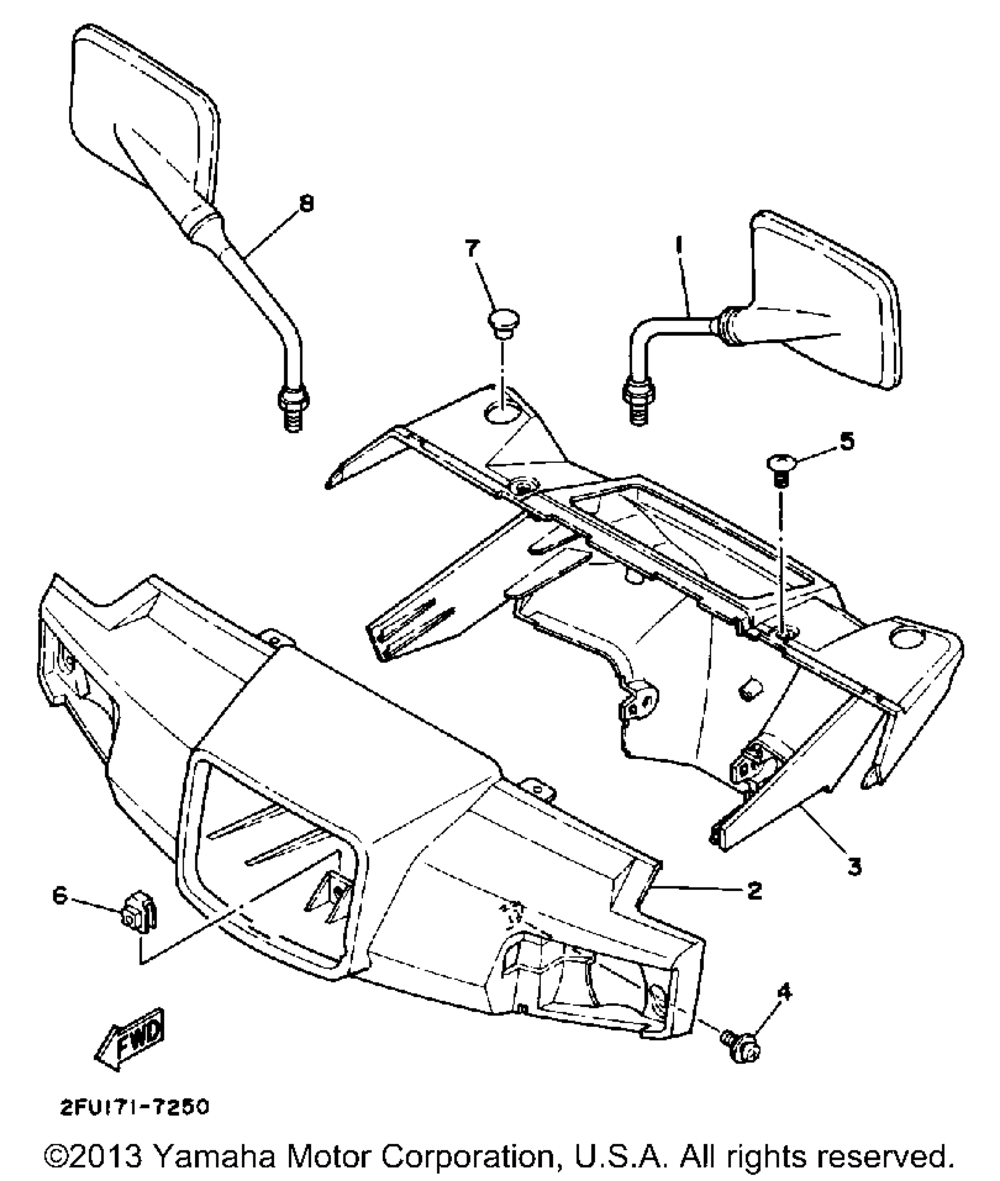 8
7
1
5
3
2
6
4
FWD
2FU171-7250
©2013 Yamaha Motor Corporation, U.S.A. All rights reserved.