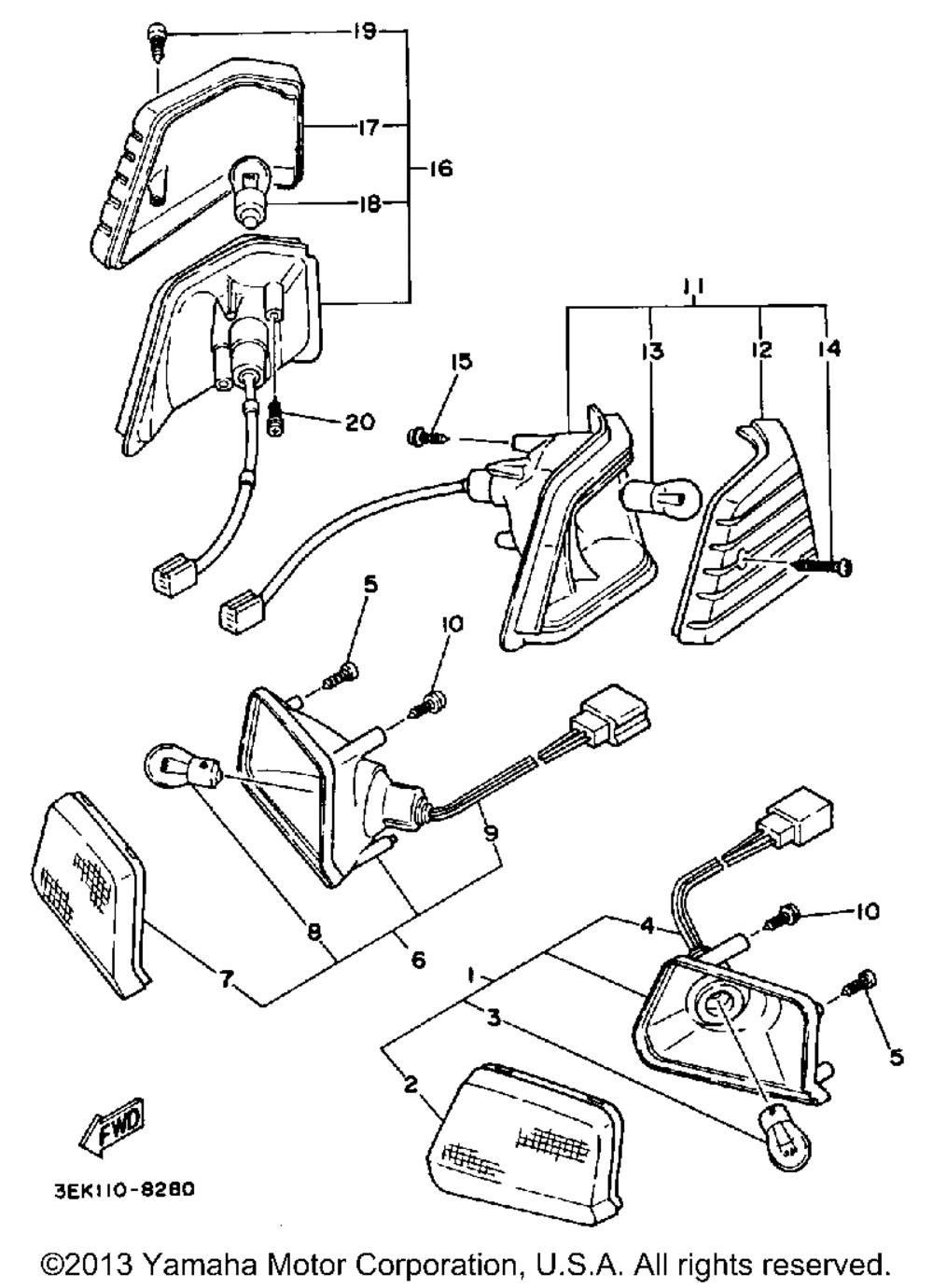 19
17
16
18
11
13
12
14
15
20
5
10
9
8
6
7
4
10
1
3
5
2
FWD
3EK110-8280
©2013 Yamaha Motor Corporation, U.S.A. All rights reserved.