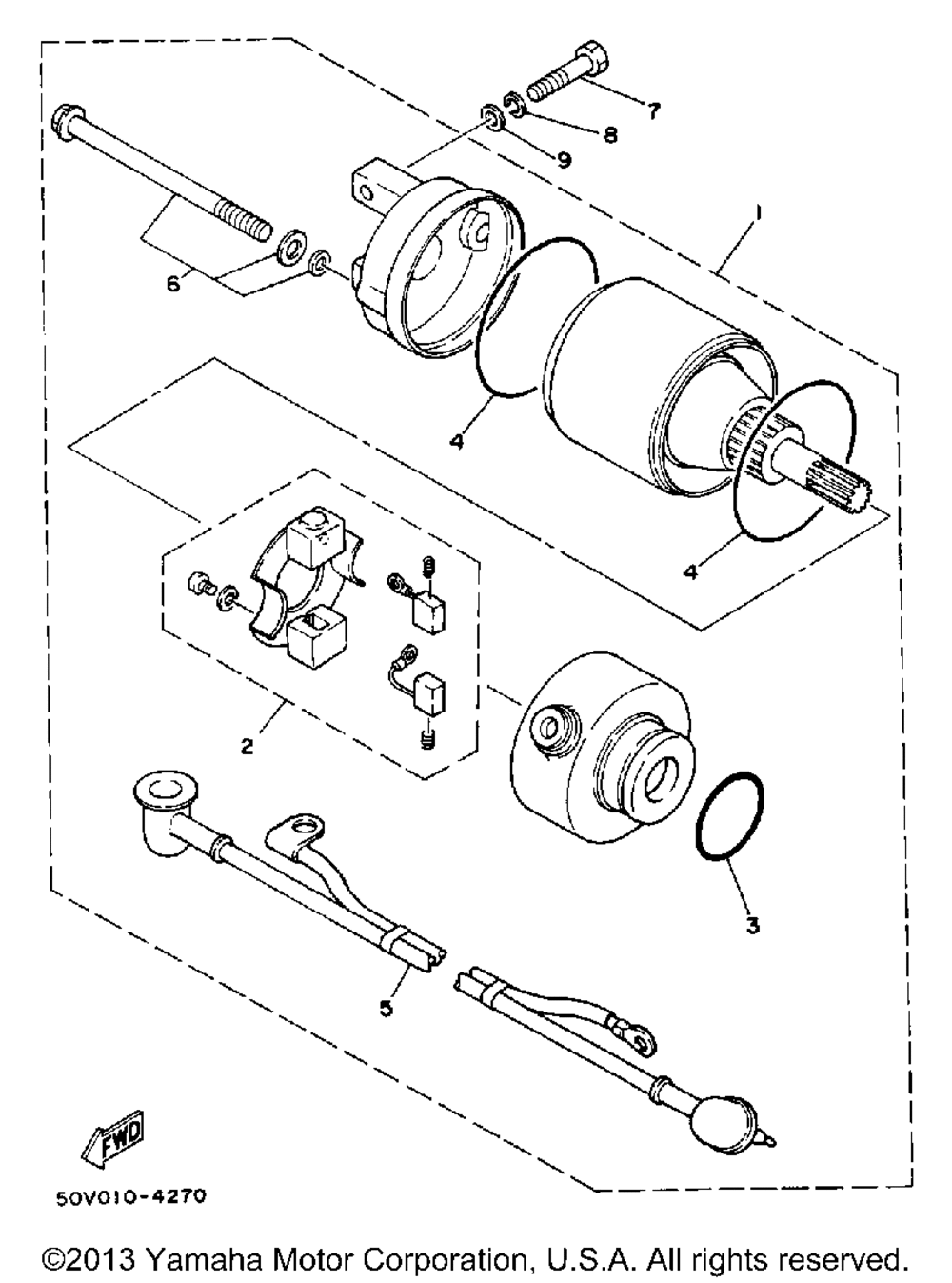 7
8
9
1
6
4
4
2
3
5
FWD
50V010-4270

©2013 Yamaha Motor Corporation, U.S.A. All rights reserved.