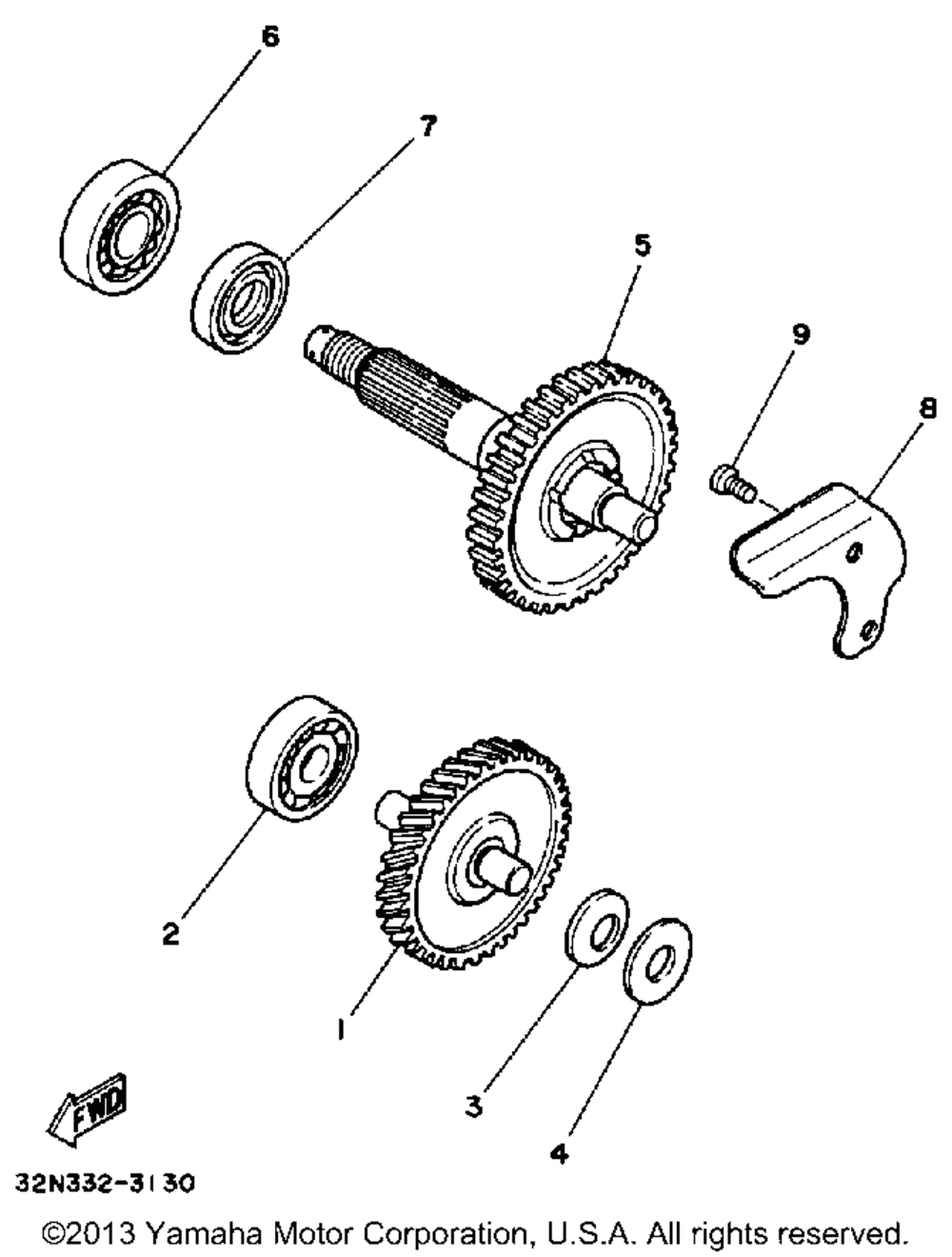 6
7
5
9
8
2
1
3
4
FWD
32N332-3130
©2013 Yamaha Motor Corporation, U.S.A. All rights reserved.