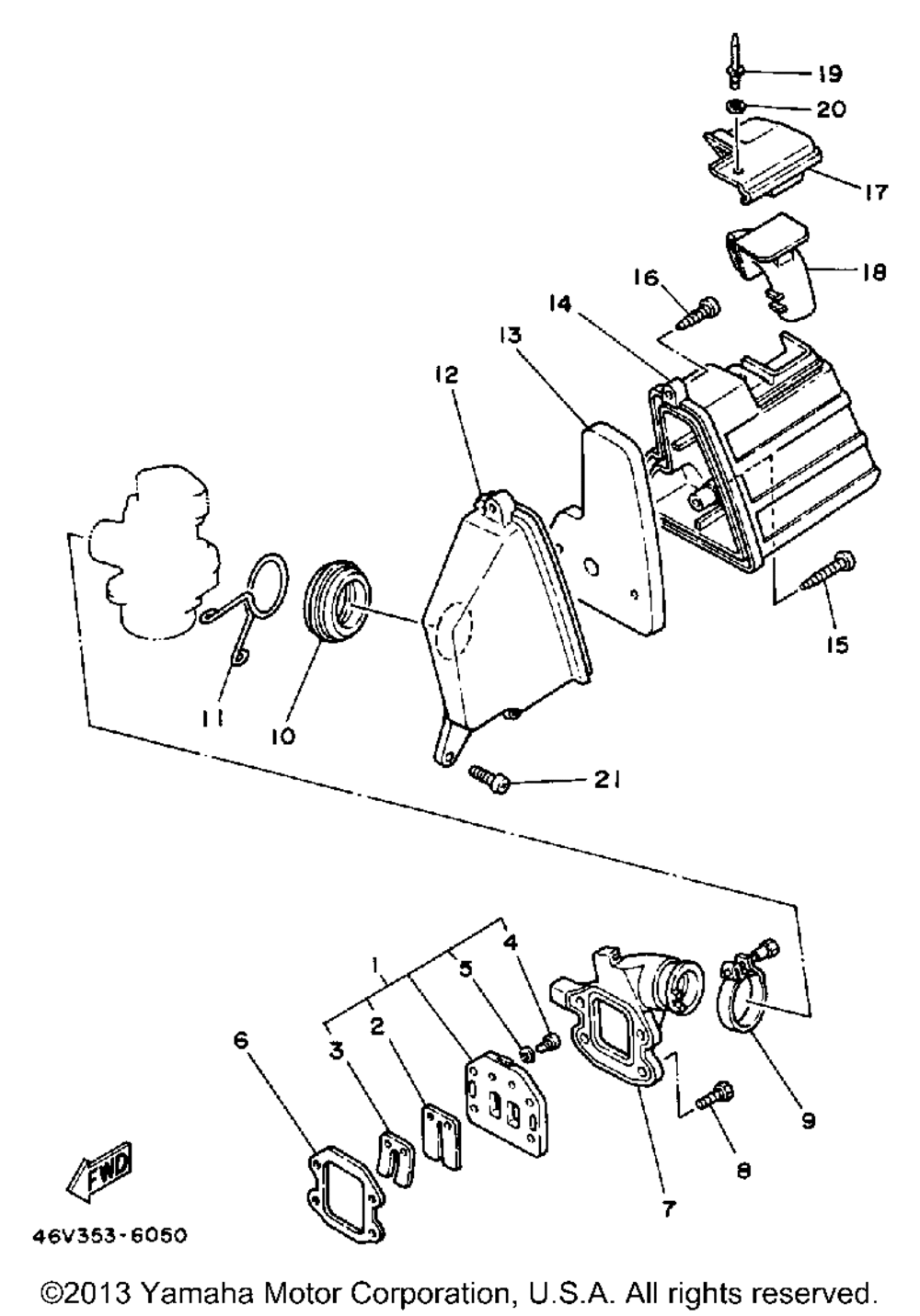 19
20
17
18
16
14
13
12
15
11
10
21
1
4
5
2
3
6
9
8
7
FWD
46V353-6050

©2013 Yamaha Motor Corporation, U.S.A. All rights reserved.