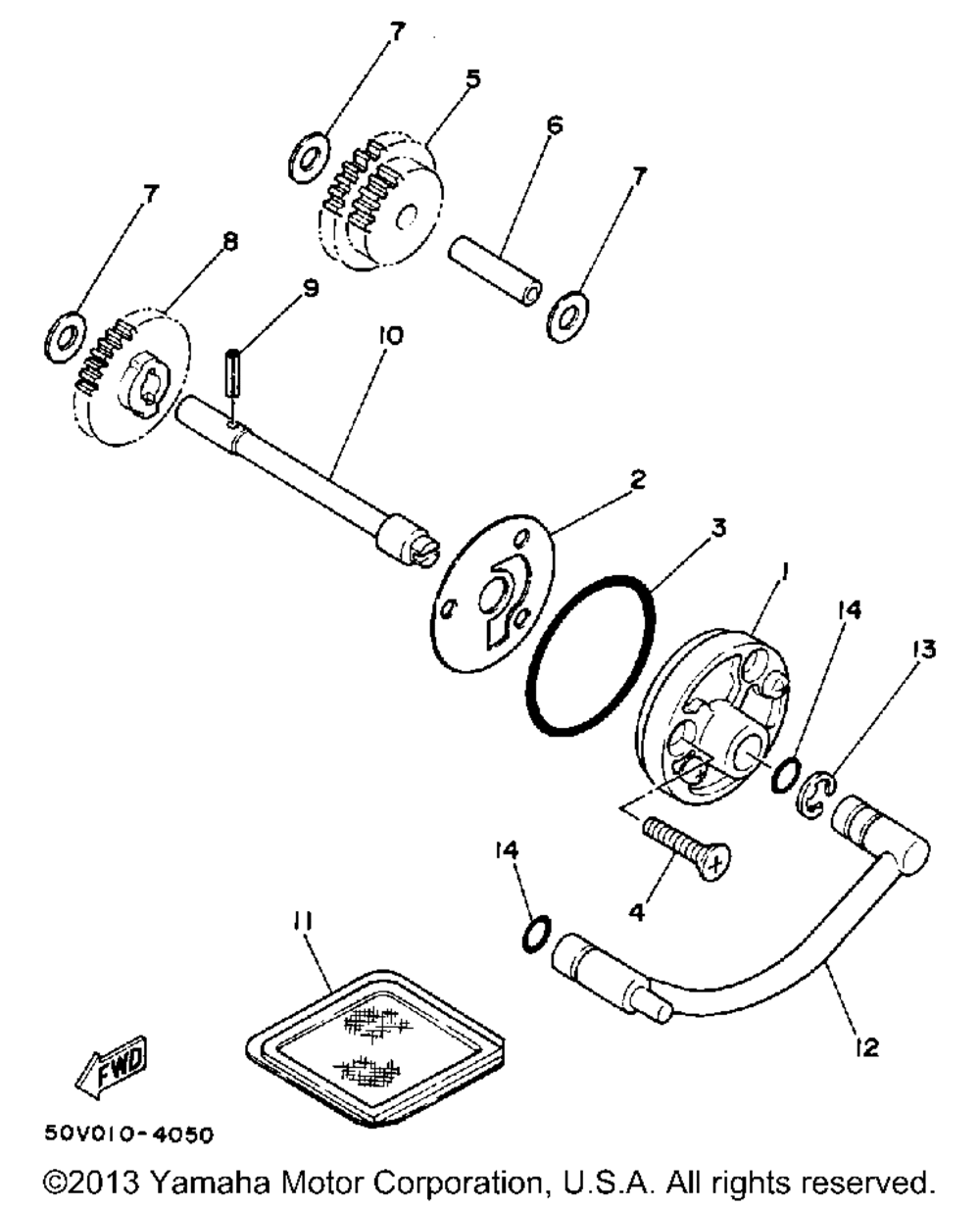 7
5
6
7
7
8
9
10
2
3
1
14
13
14
4
11
12
FWD
50V010-4050
©2013 Yamaha Motor Corporation, U.S.A. All rights reserved.