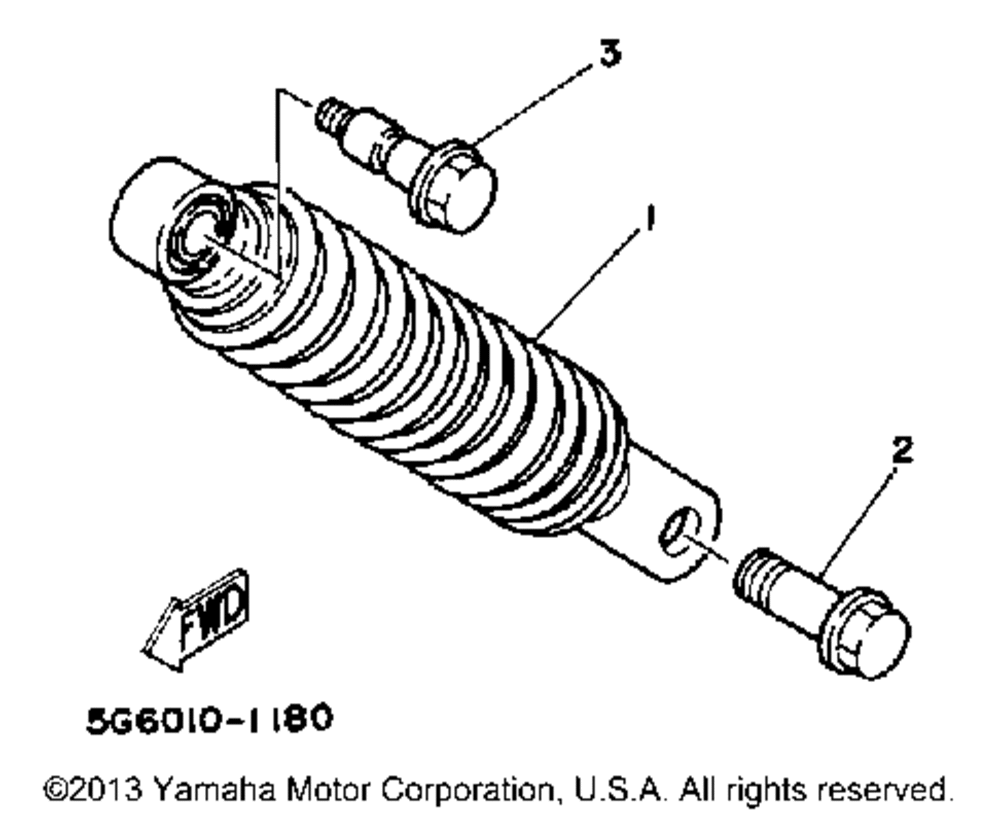 3

1

2

FWD

5G6010-1180

©2013 Yamaha Motor Corporation, U.S.A. All rights reserved.