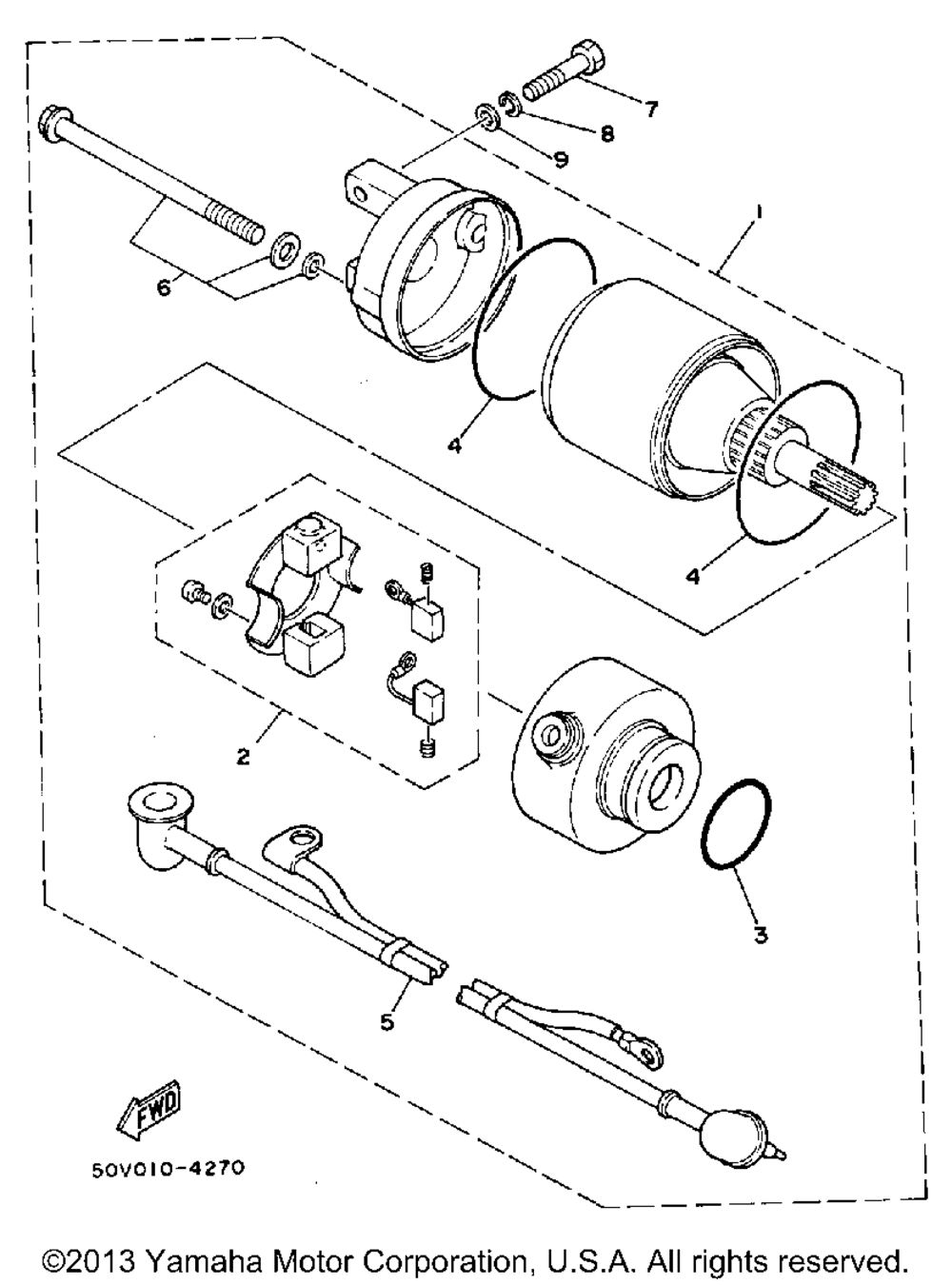 7
8
9
1
6
4
4
2
3
5
FWD
50V010-4270

©2013 Yamaha Motor Corporation, U.S.A. All rights reserved.