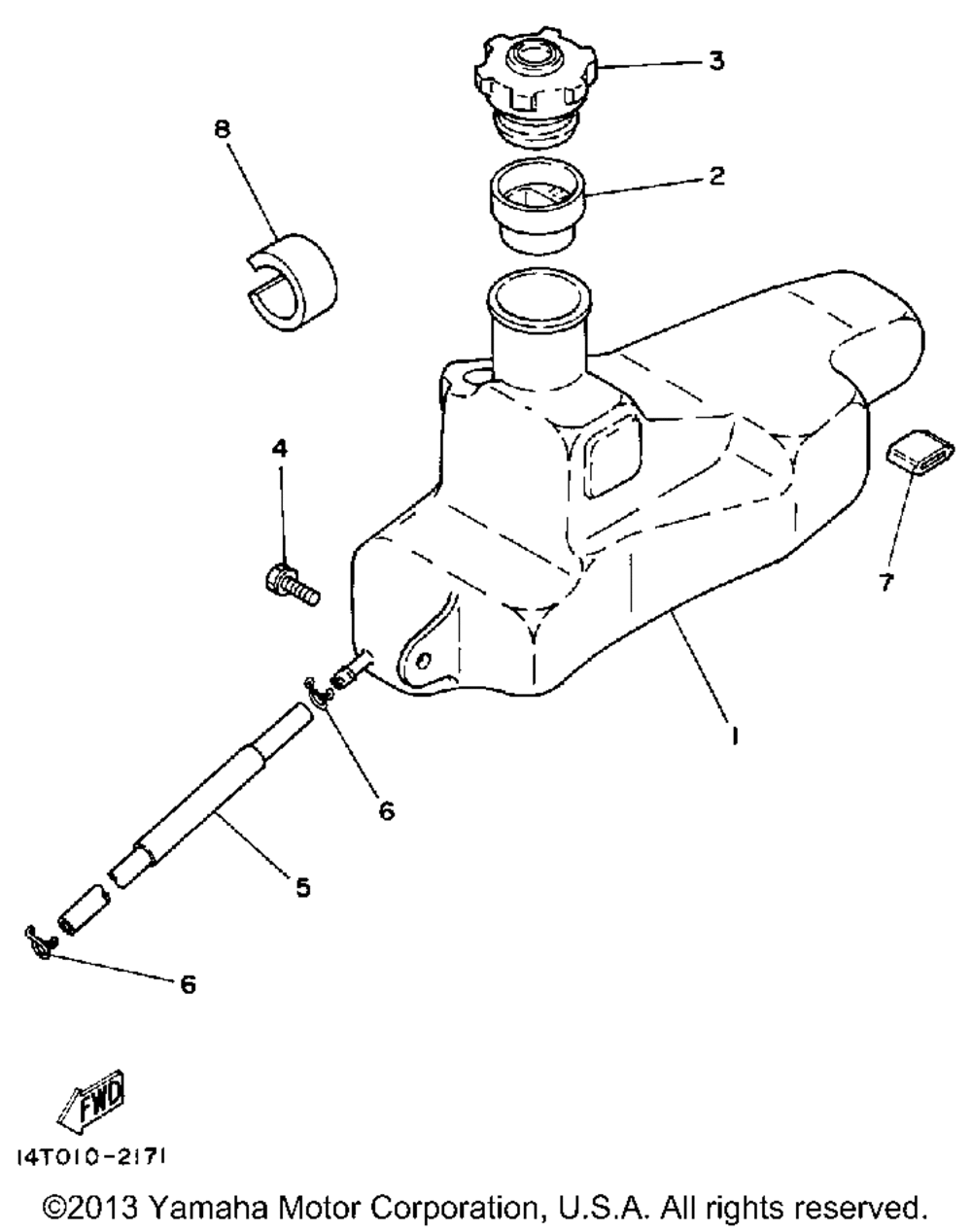 3
8
2
4
7
1
6
5
6
FWD
14T010-2171
©2013 Yamaha Motor Corporation, U.S.A. All rights reserved.