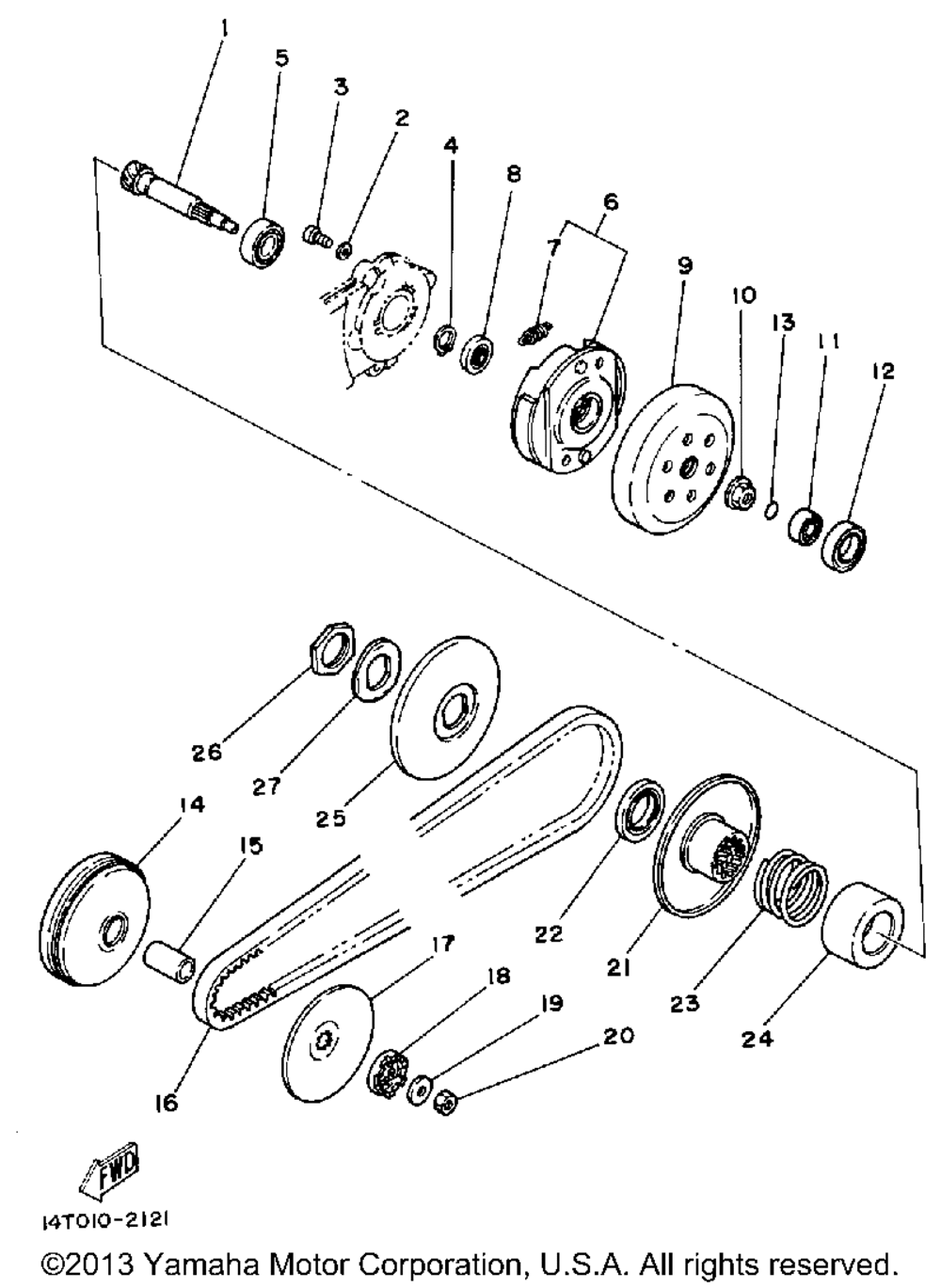 1
5
3
2
4
8
6
7
9
10
13
11
12
26
27
25
14
15
22
21
23
24
17
18
19
20
16
FWD
14T010-2121
©2013 Yamaha Motor Corporation, U.S.A. All rights reserved.