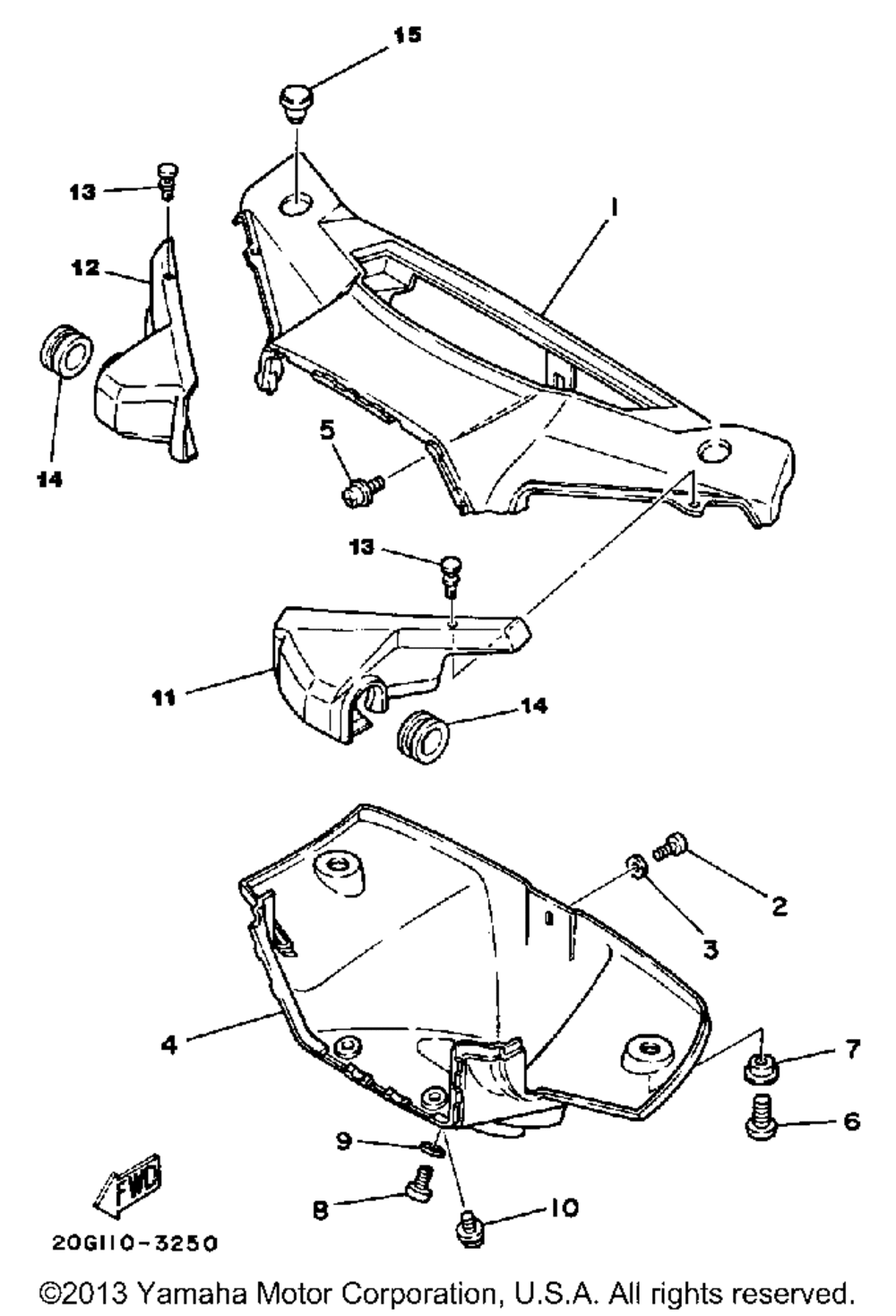 15
13
1
12
14
5
13
11
14
2
3
4
7
6
9
8
10
FWD
20G110-3250
©2013 Yamaha Motor Corporation, U.S.A. All rights reserved.