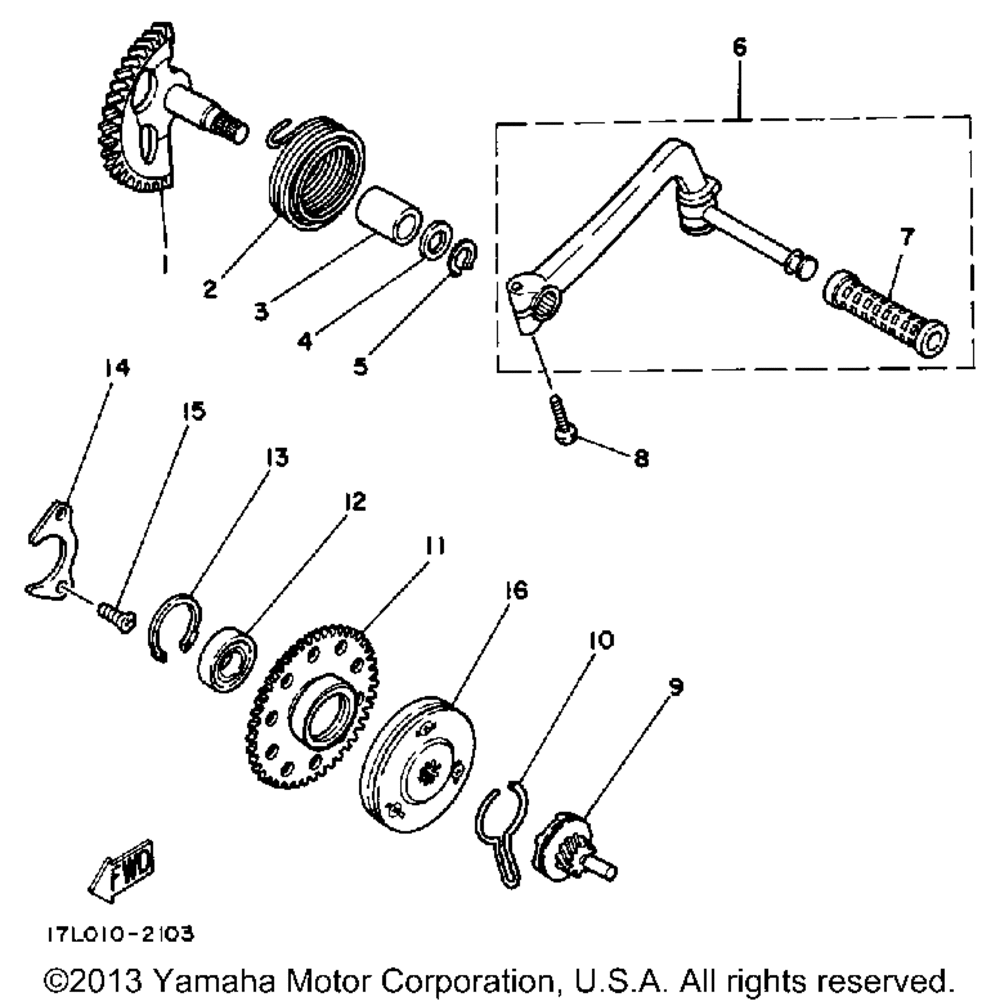 6
1
2
3
4
5
7
8
14
15
13
12
11
16
10
9
FWD
17L010-2103
©2013 Yamaha Motor Corporation, U.S.A. All rights reserved.