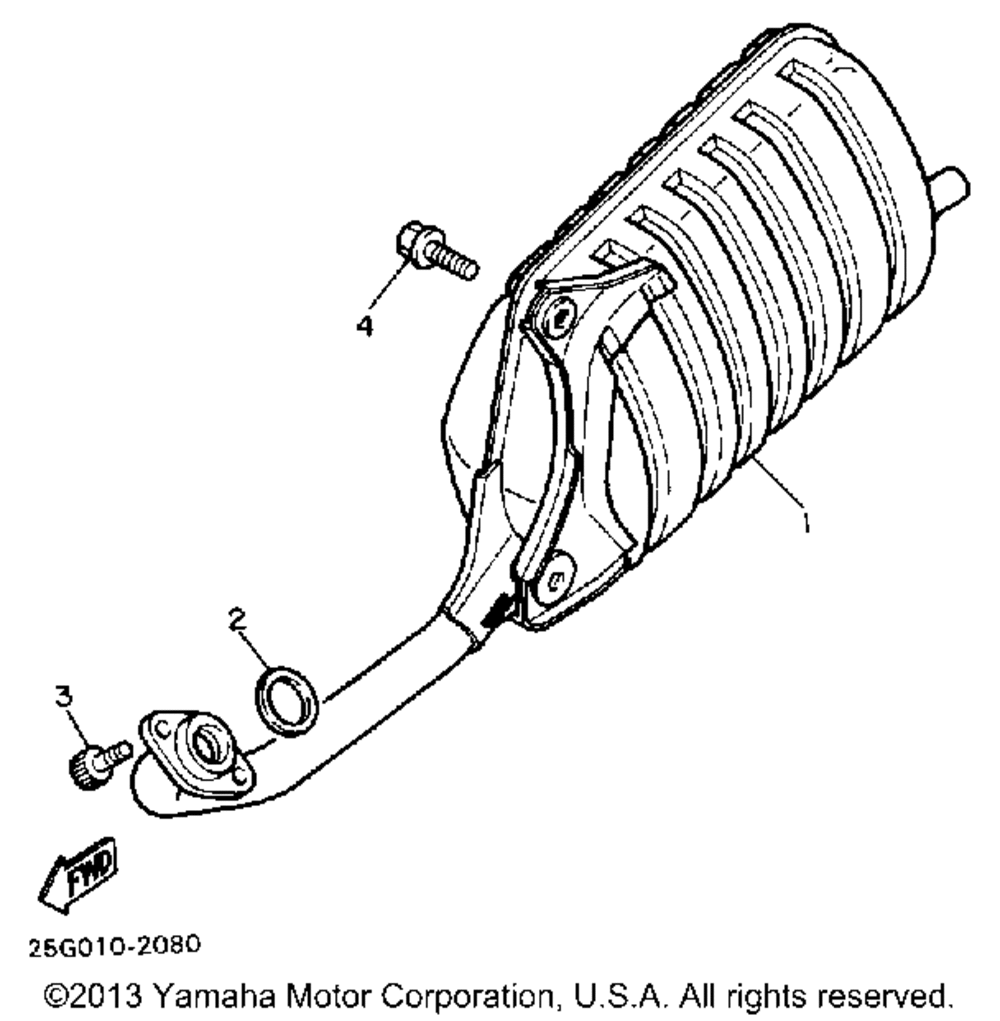 4

1

2

3

FWD

25G010-2080

©2013 Yamaha Motor Corporation, U.S.A. All rights reserved.