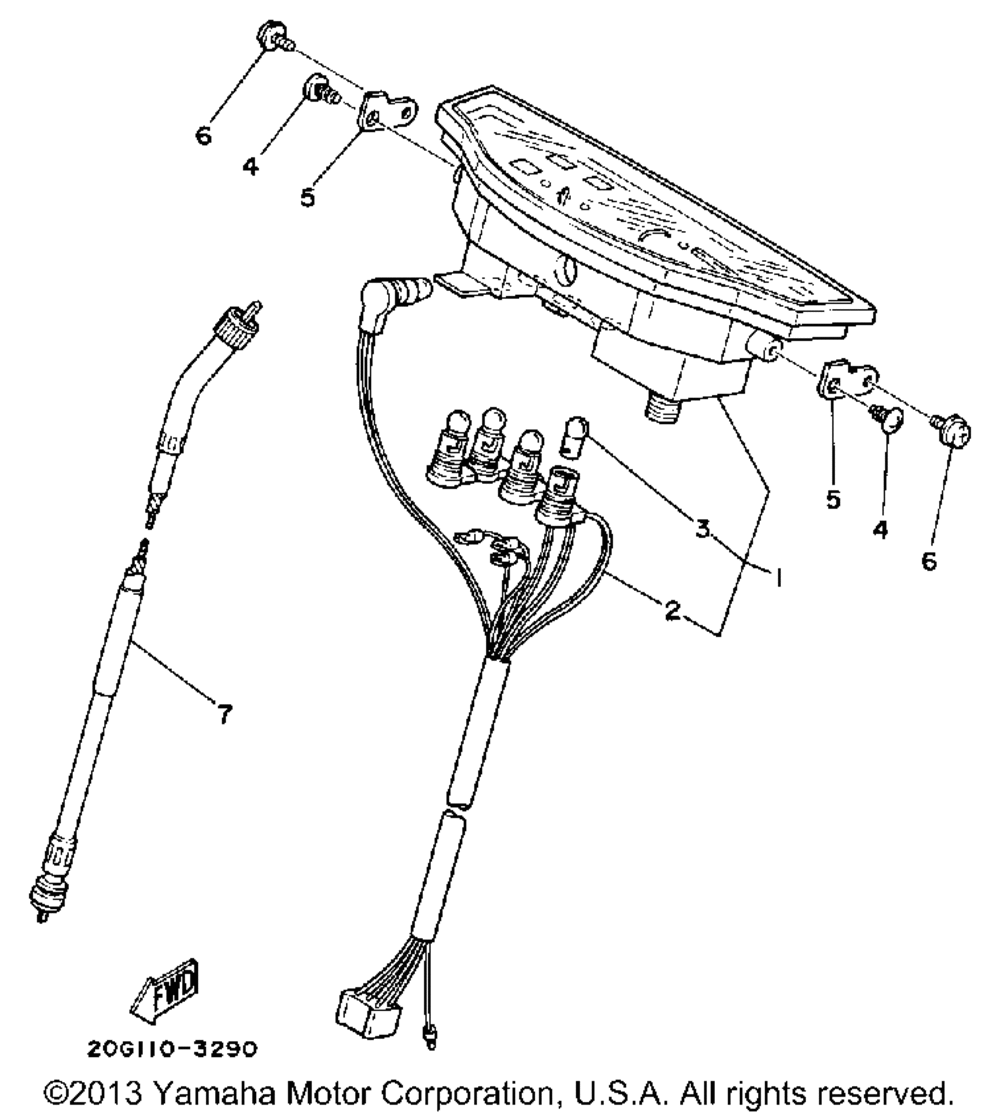 6
4
5
5
4
6
3
1
2
7
FWD
20G110-3290
©2013 Yamaha Motor Corporation, U.S.A. All rights reserved.