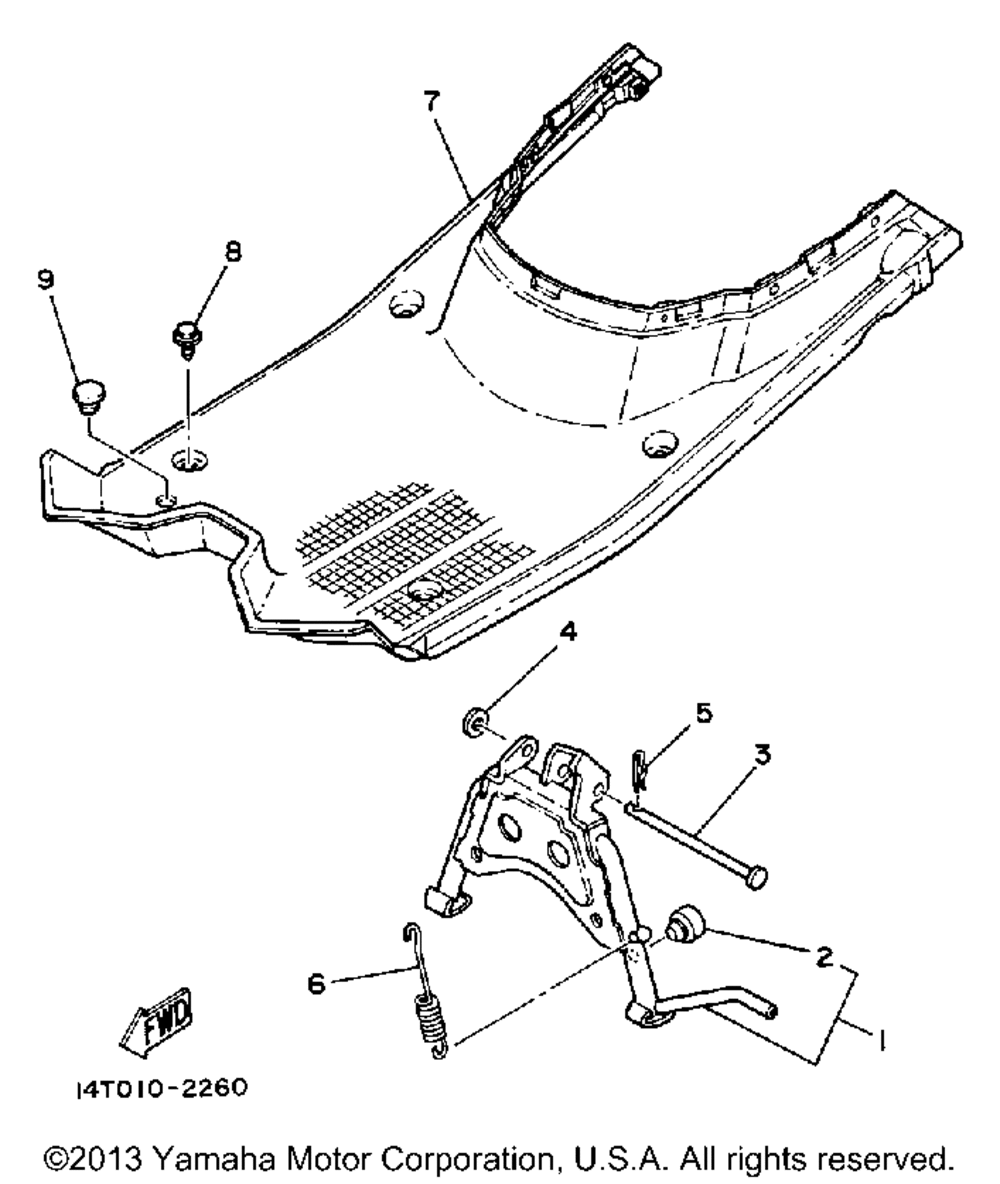 7
8
9
4
5
3
2
6
1
FWD
14T010-2260

©2013 Yamaha Motor Corporation, U.S.A. All rights reserved.