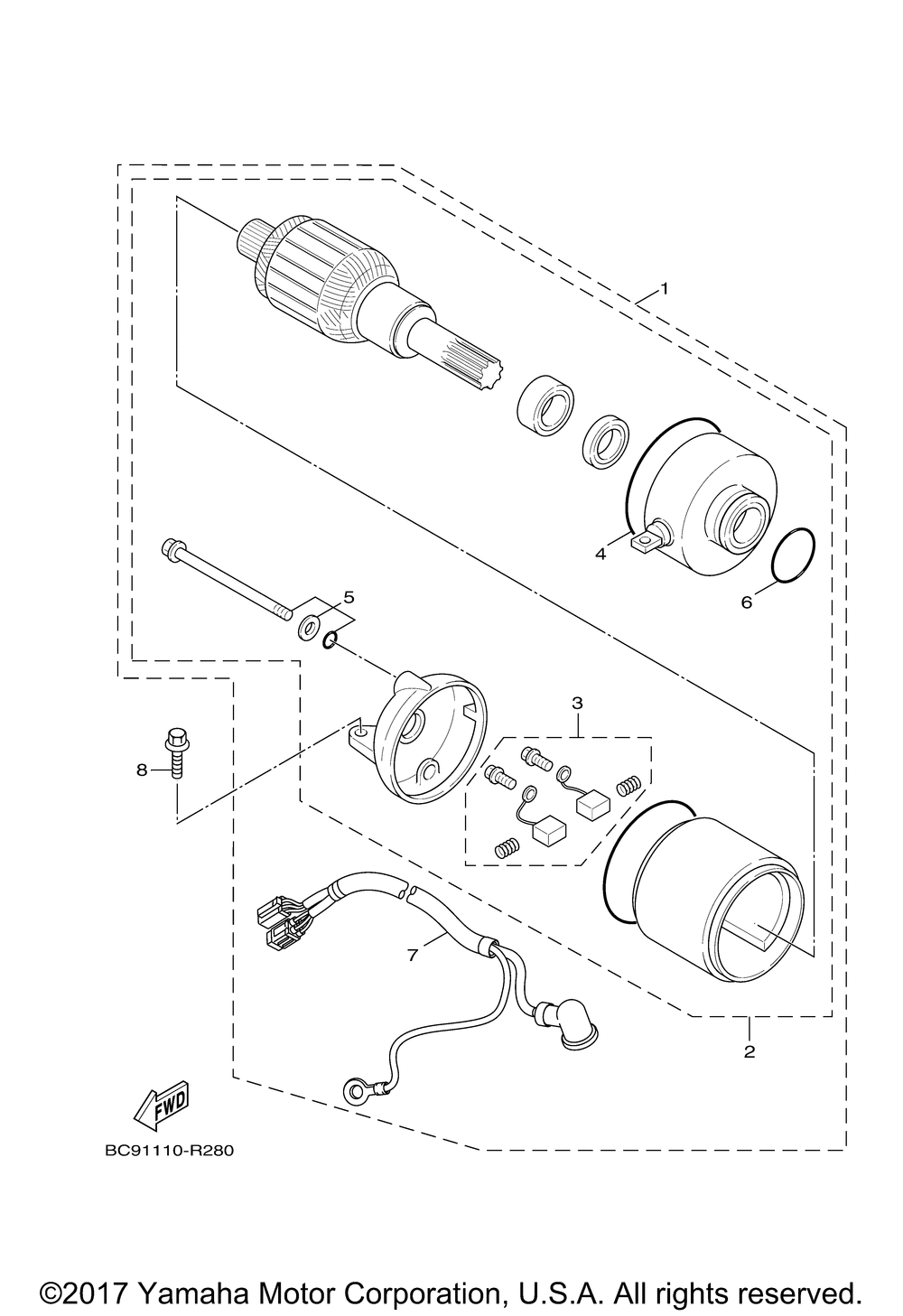 1

4

6

5

3

8

7

2

FWD

BC91110-R280

©2017 Yamaha Motor Corporation, U.S.A. All rights reserved.