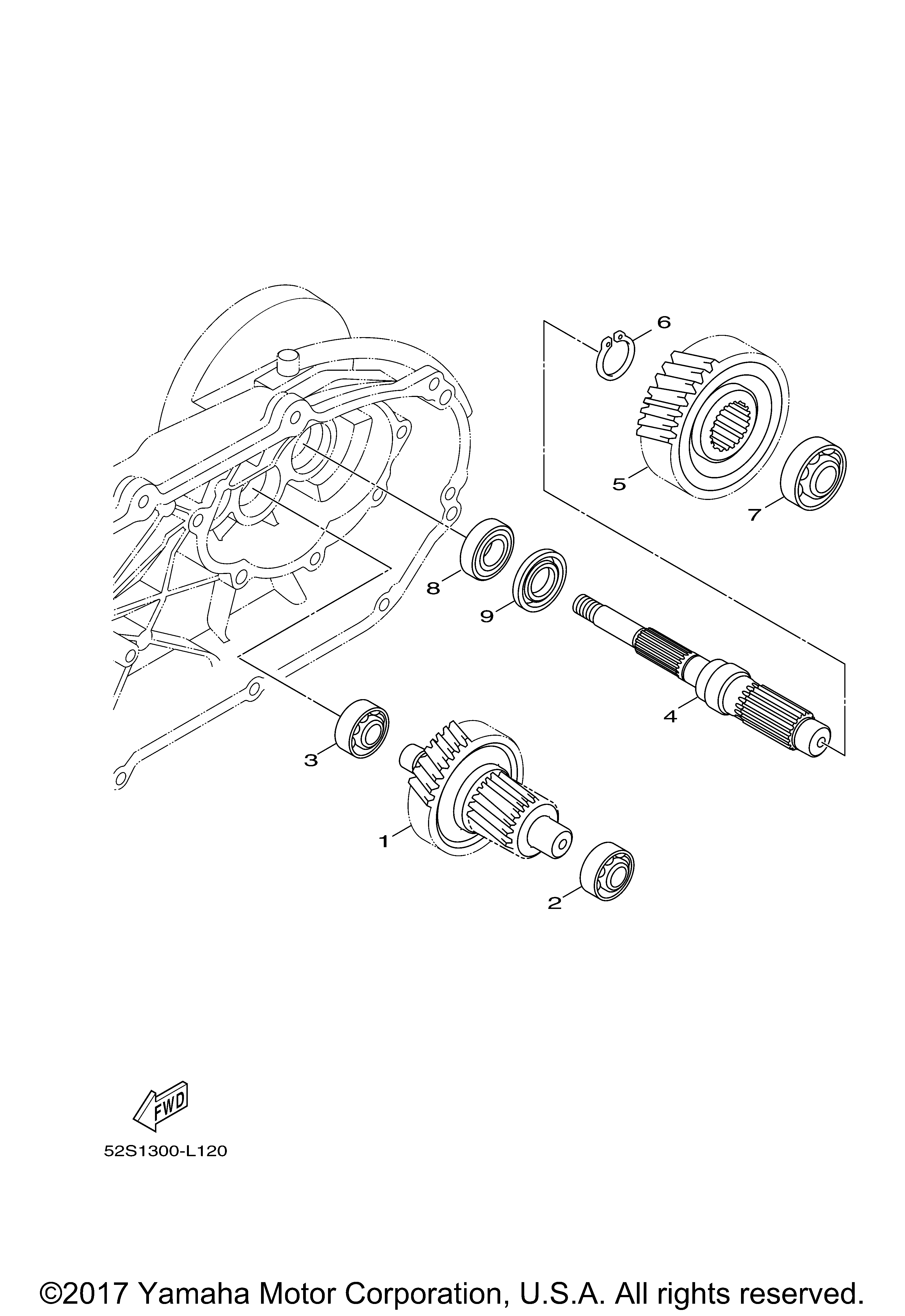 6
5
7
8
9
4
3
1
2
FWD
52S1300-L120
©2017 Yamaha Motor Corporation, U.S.A. All rights reserved.