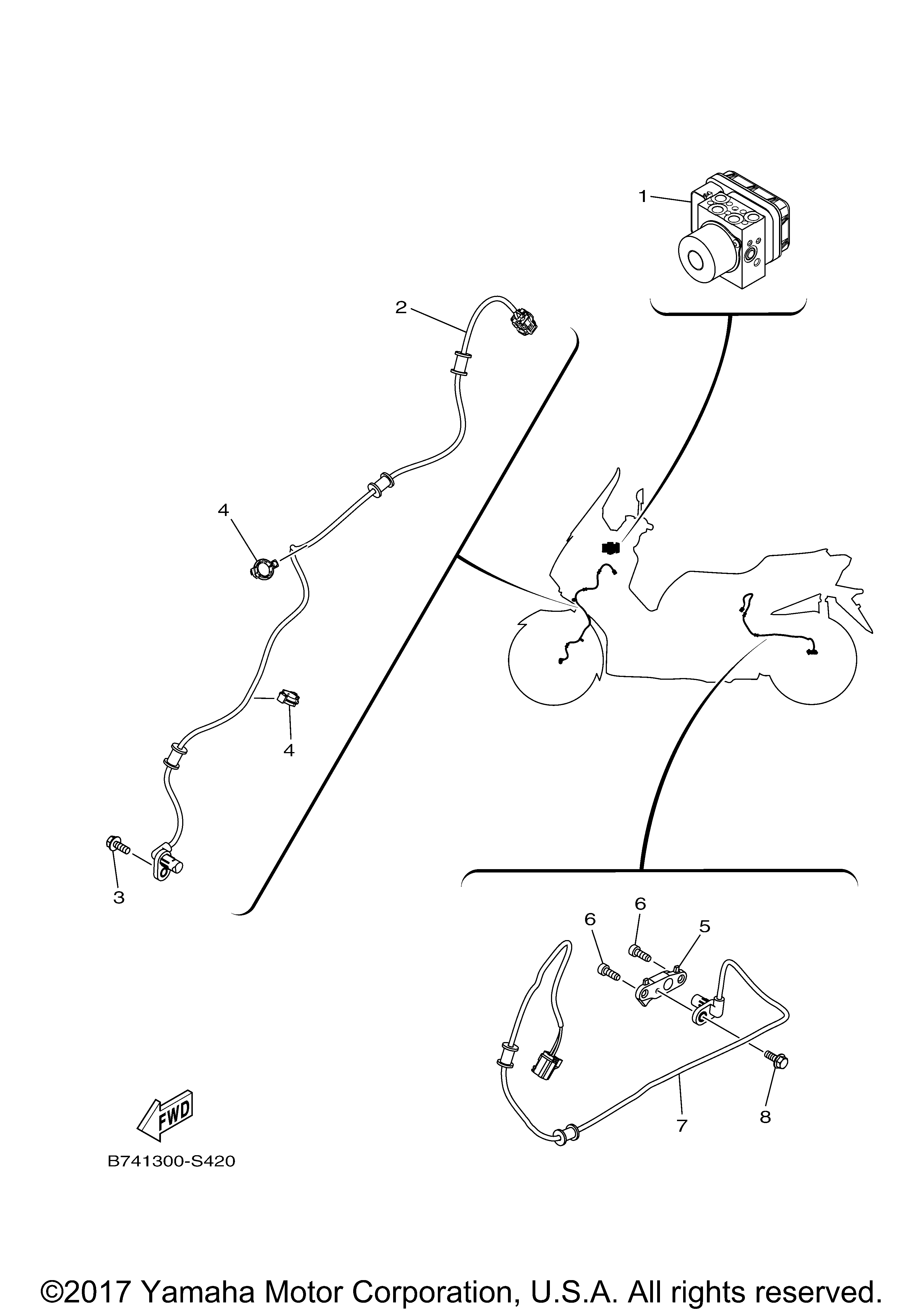 1

2

4

4

3

6

6

5

7

8

FWD

B741300-S420

©2017 Yamaha Motor Corporation, U.S.A. All rights reserved.