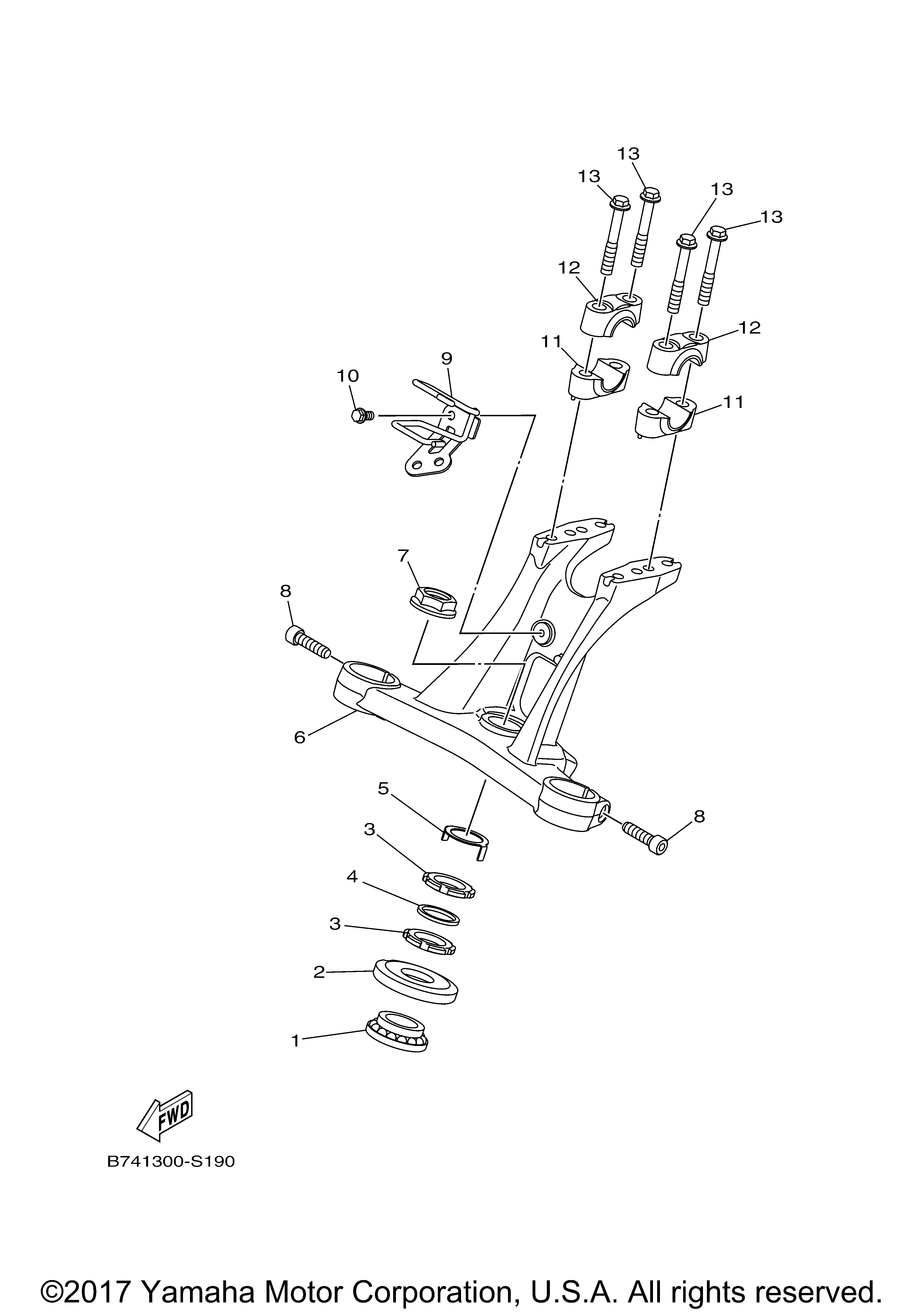 13
13
13
13
12
12
11
11
9
10
7
8
6
5
8
3
4
3
2
1
FWD
B741300-S190

©2017 Yamaha Motor Corporation, U.S.A. All rights reserved.