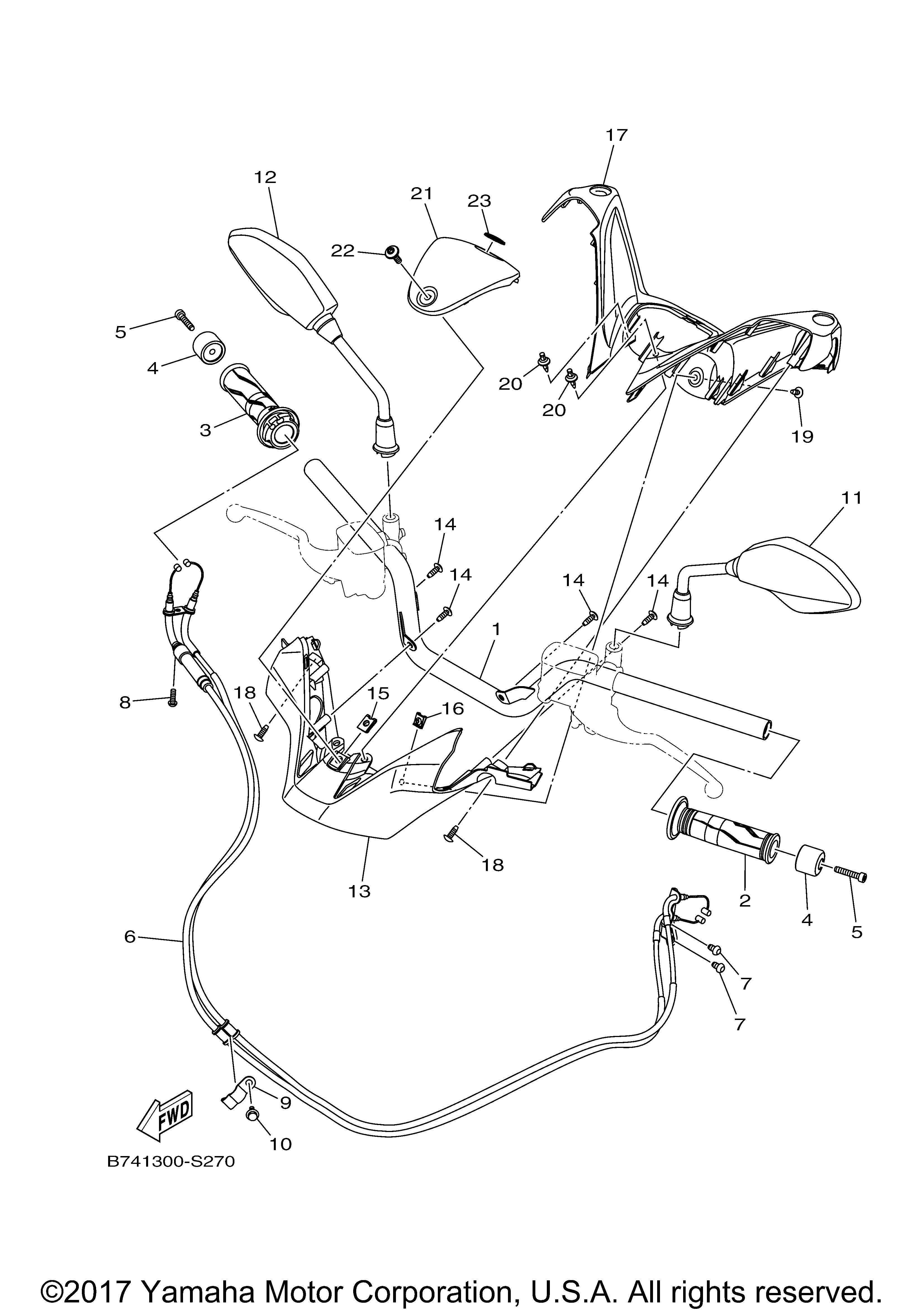 17
12
21
23
22
5
4
3
20
20
19
11
14
14
14
14
1
8
18
15
16
13
18
2
4
5
6
7
7
9
10
FWD
B741300-S270

©2017 Yamaha Motor Corporation, U.S.A. All rights reserved.