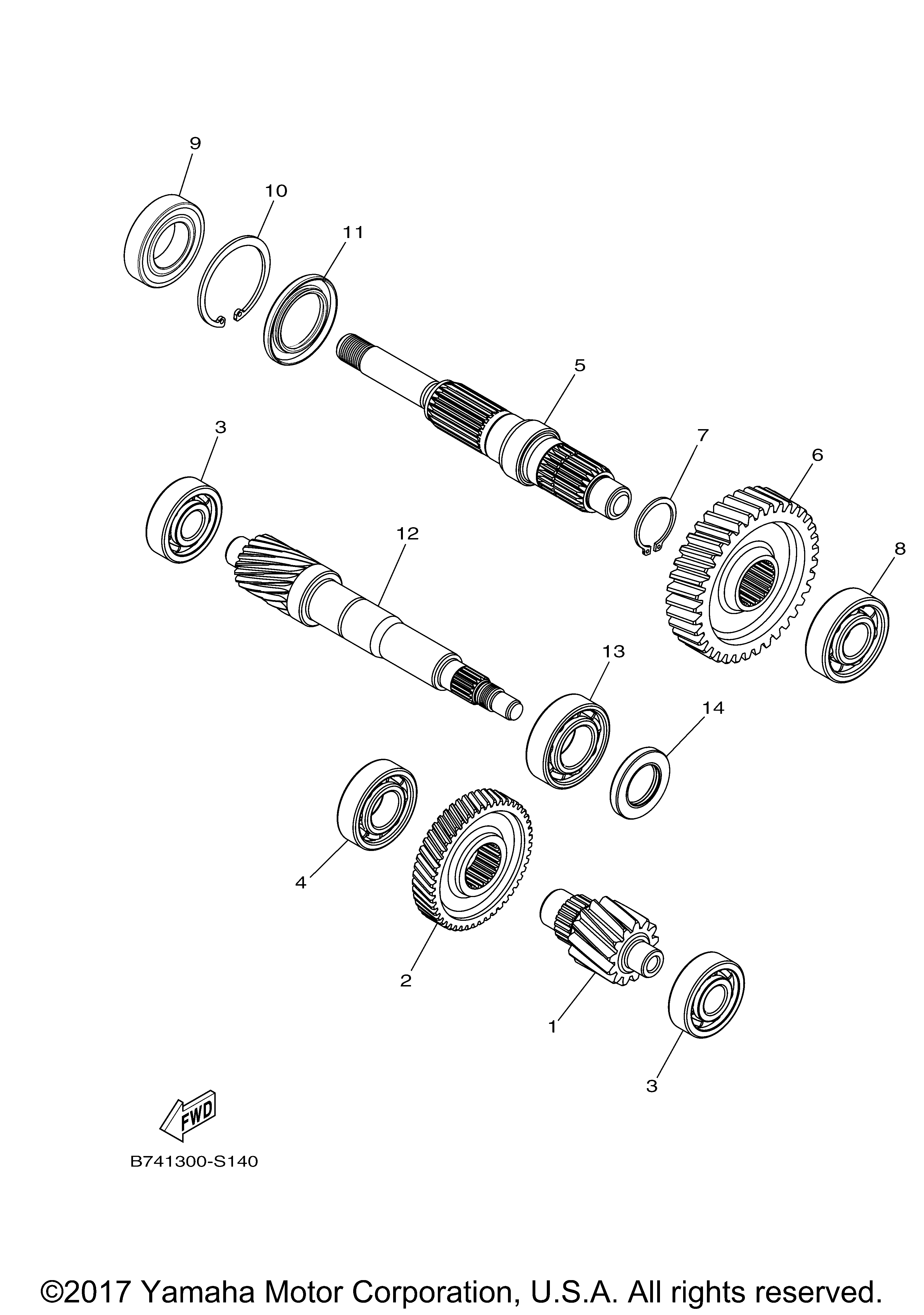 9
10
11
5
3
7
6
12
8
13
14
4
2
1
3
FWD
B741300-S140

©2017 Yamaha Motor Corporation, U.S.A. All rights reserved.