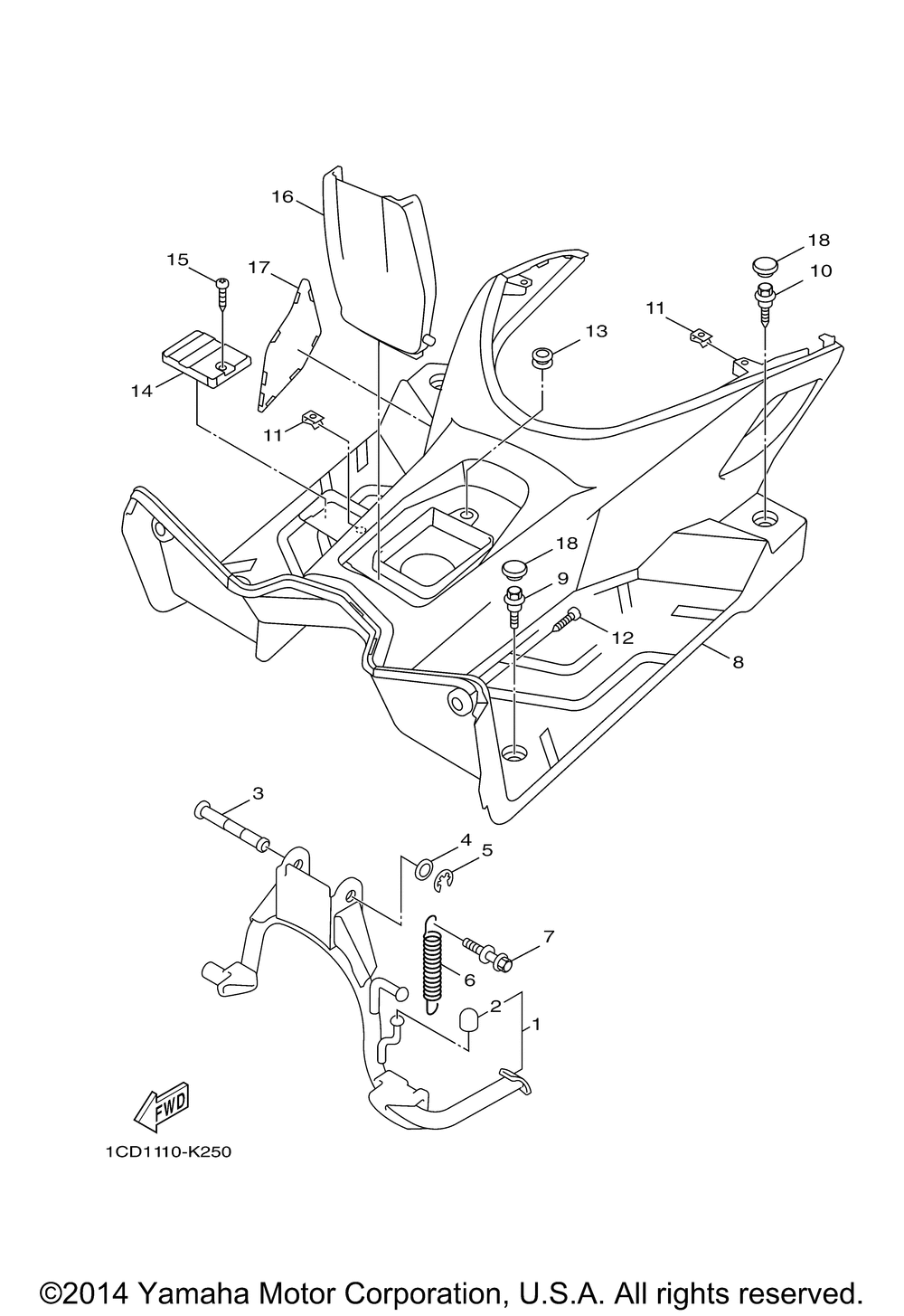 16
18
15
17
10
11
13
14
11
18
9
12
8
3
4
5
7
6
2
1
FWD
1CD1110-K250
©2014 Yamaha Motor Corporation, U.S.A. All rights reserved.