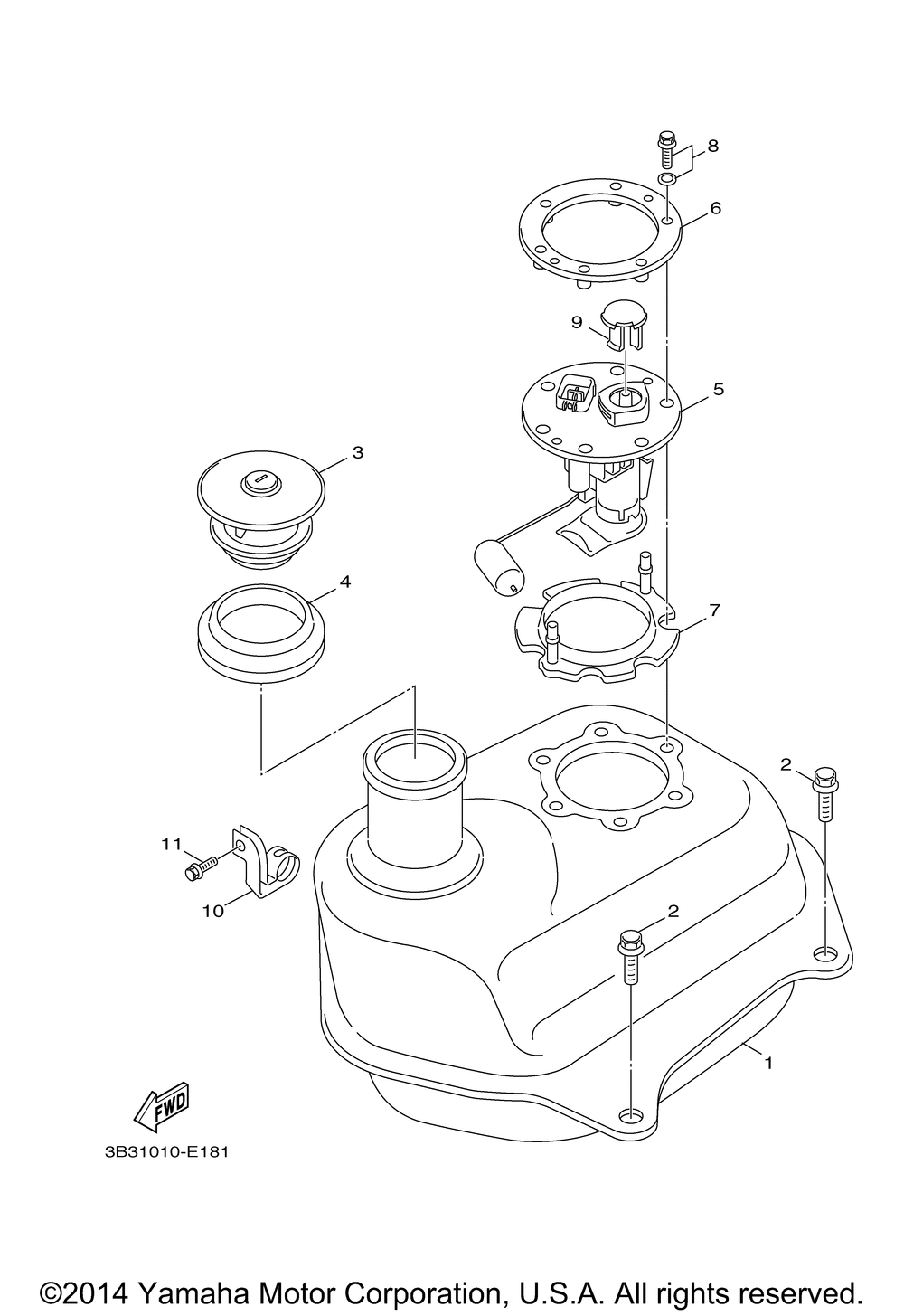 8
6
9
5
3
4
7
2
11
10
2
1
FWD
3B31010-E181

©2014 Yamaha Motor Corporation, U.S.A. All rights reserved.