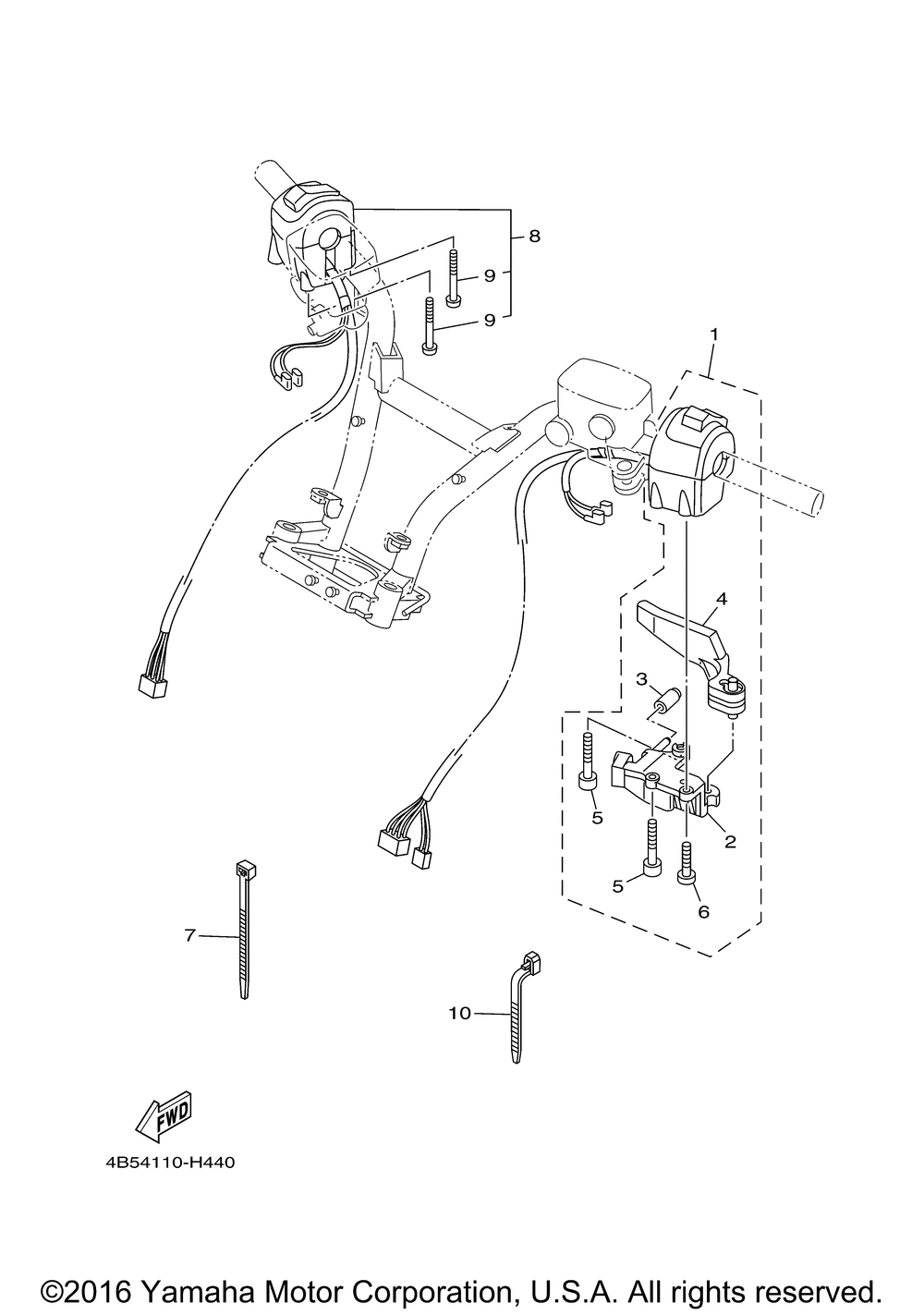 8
9
9
1
4
3
5
2
5
6
7
10
FWD
4B54110-H440
©2016 Yamaha Motor Corporation, U.S.A. All rights reserved.