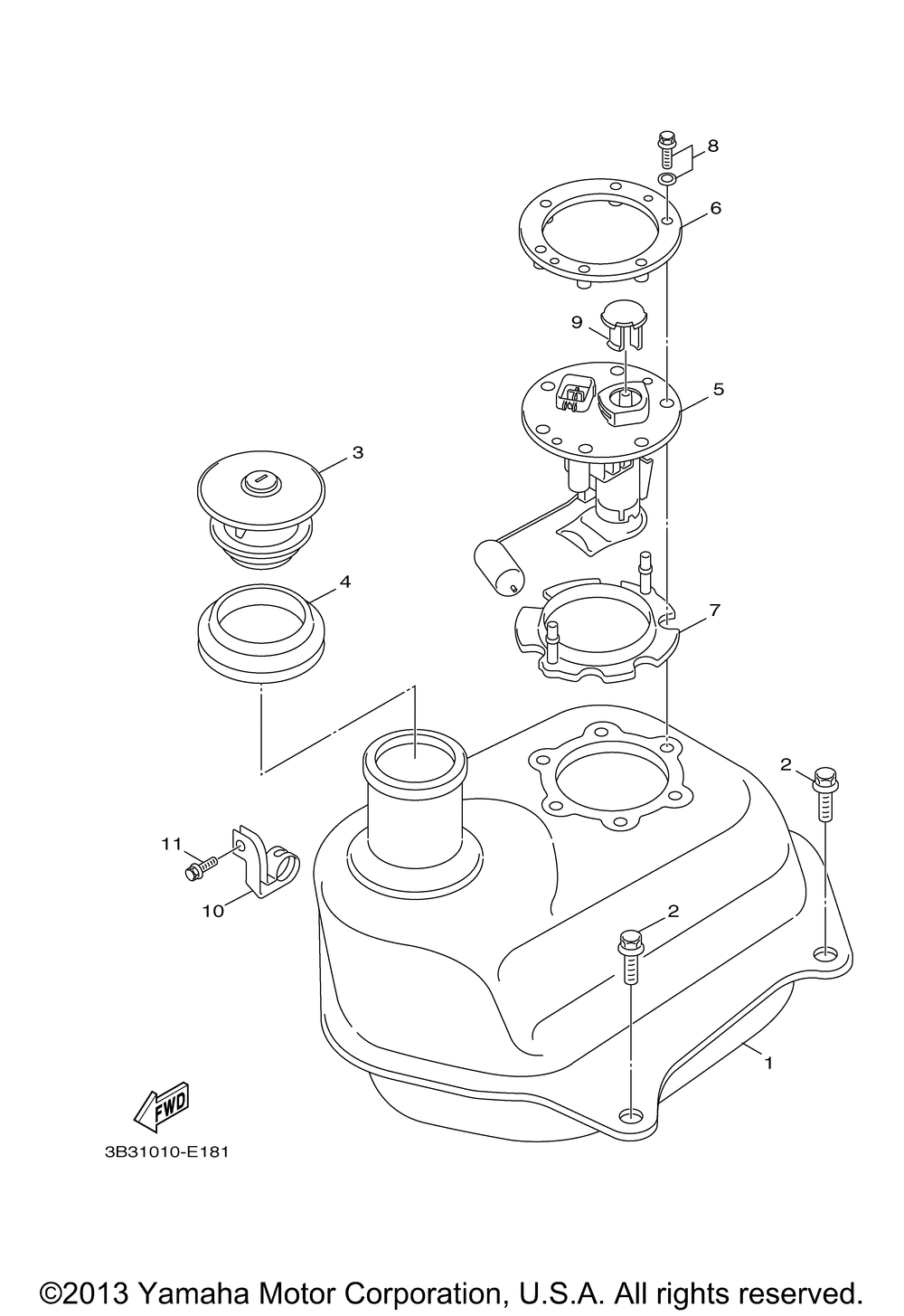 8
6
9
5
3
4
7
2
11
10
2
1
FWD
3B31010-E181
©2013 Yamaha Motor Corporation, U.S.A. All rights reserved.