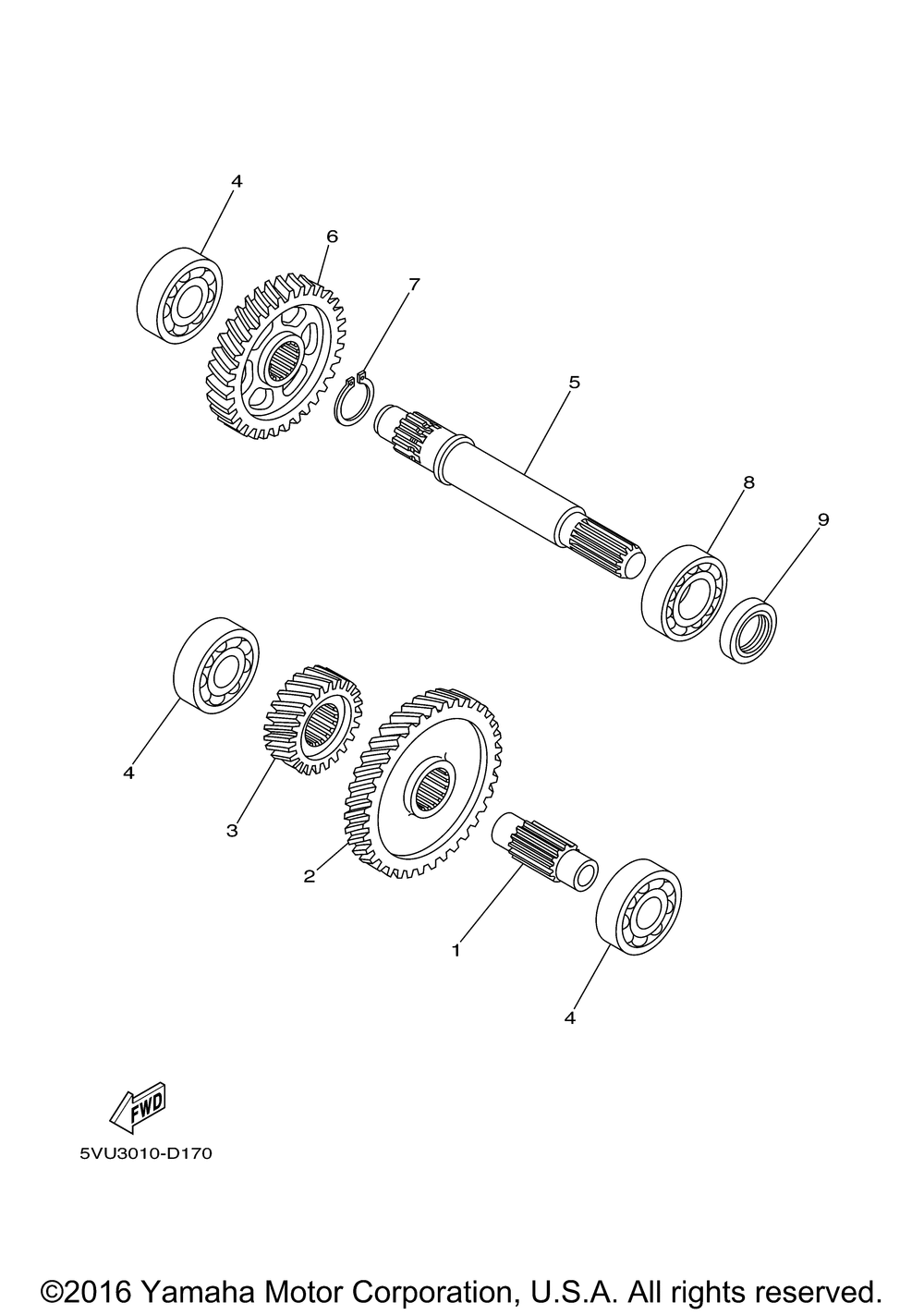 4
6
7
5
8
9
4
3
2
1
4
FWD
5VU3010-D170
©2016 Yamaha Motor Corporation, U.S.A. All rights reserved.