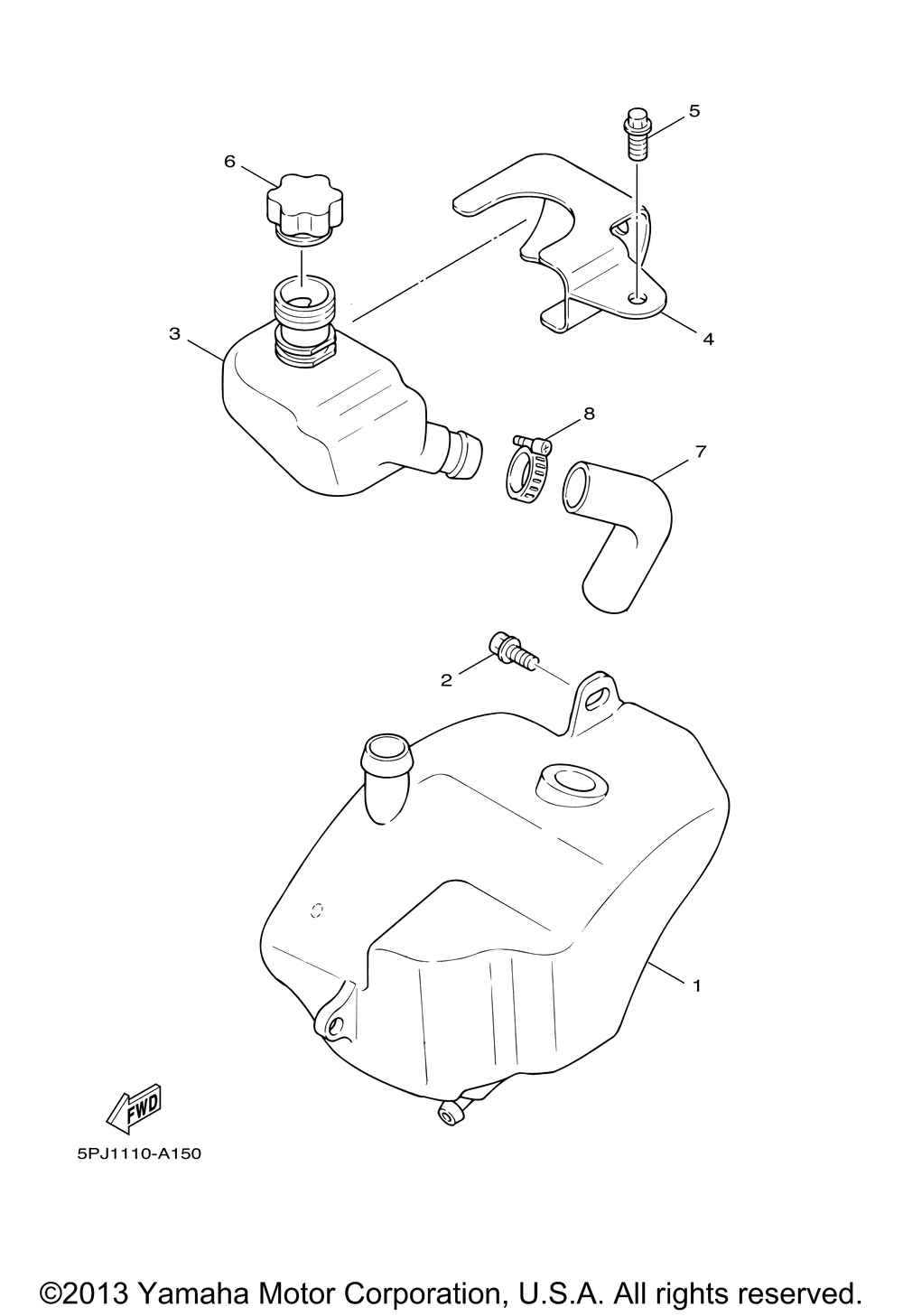 5

6

3

4

8

7

2

1

FWD

5PJ1110-A150

©2013 Yamaha Motor Corporation, U.S.A. All rights reserved.