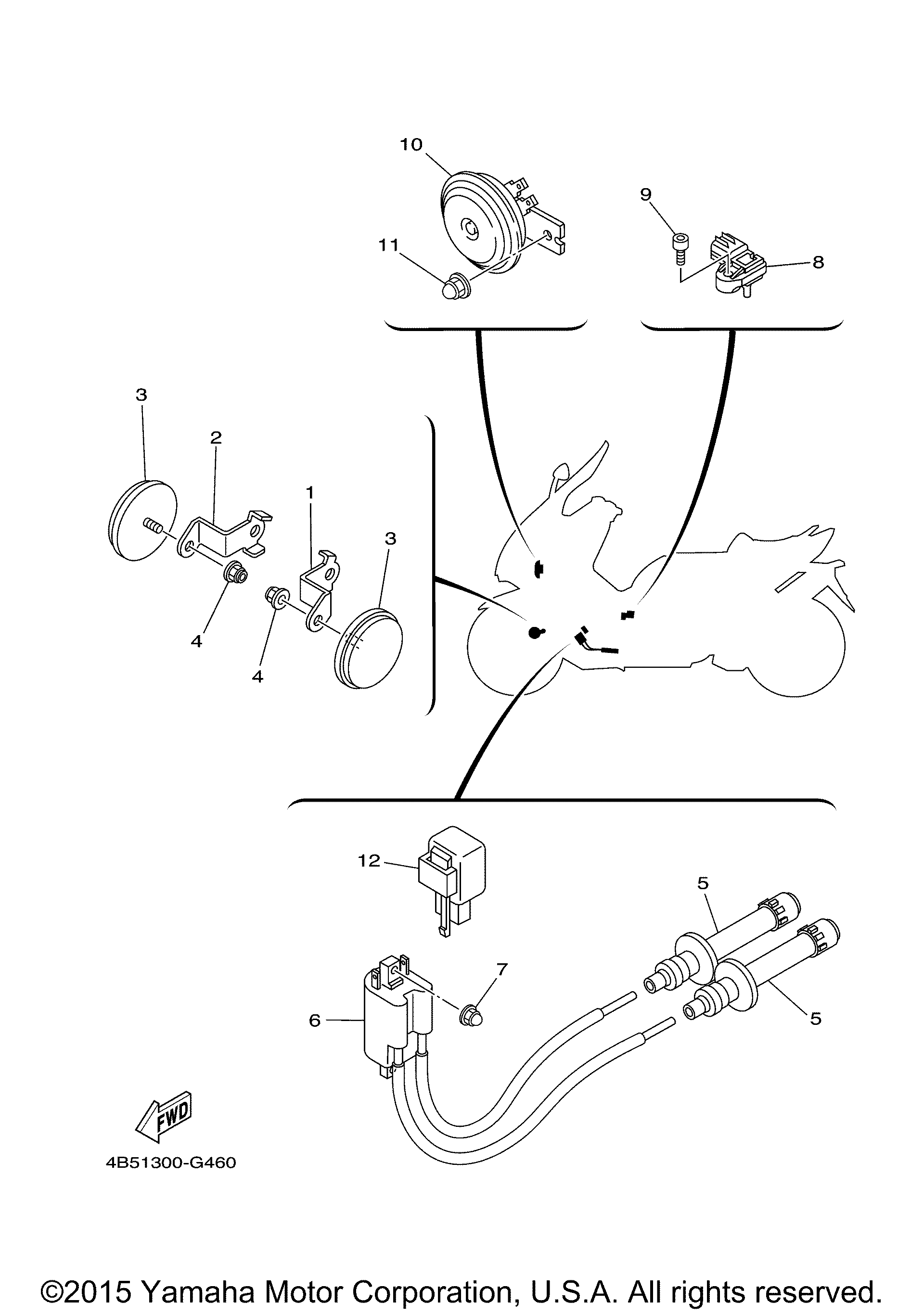 10
9
11
8
3
2
1
3
4
4
12
5
7
6
5
FWD
4B51300-G460
©2015 Yamaha Motor Corporation, U.S.A. All rights reserved.