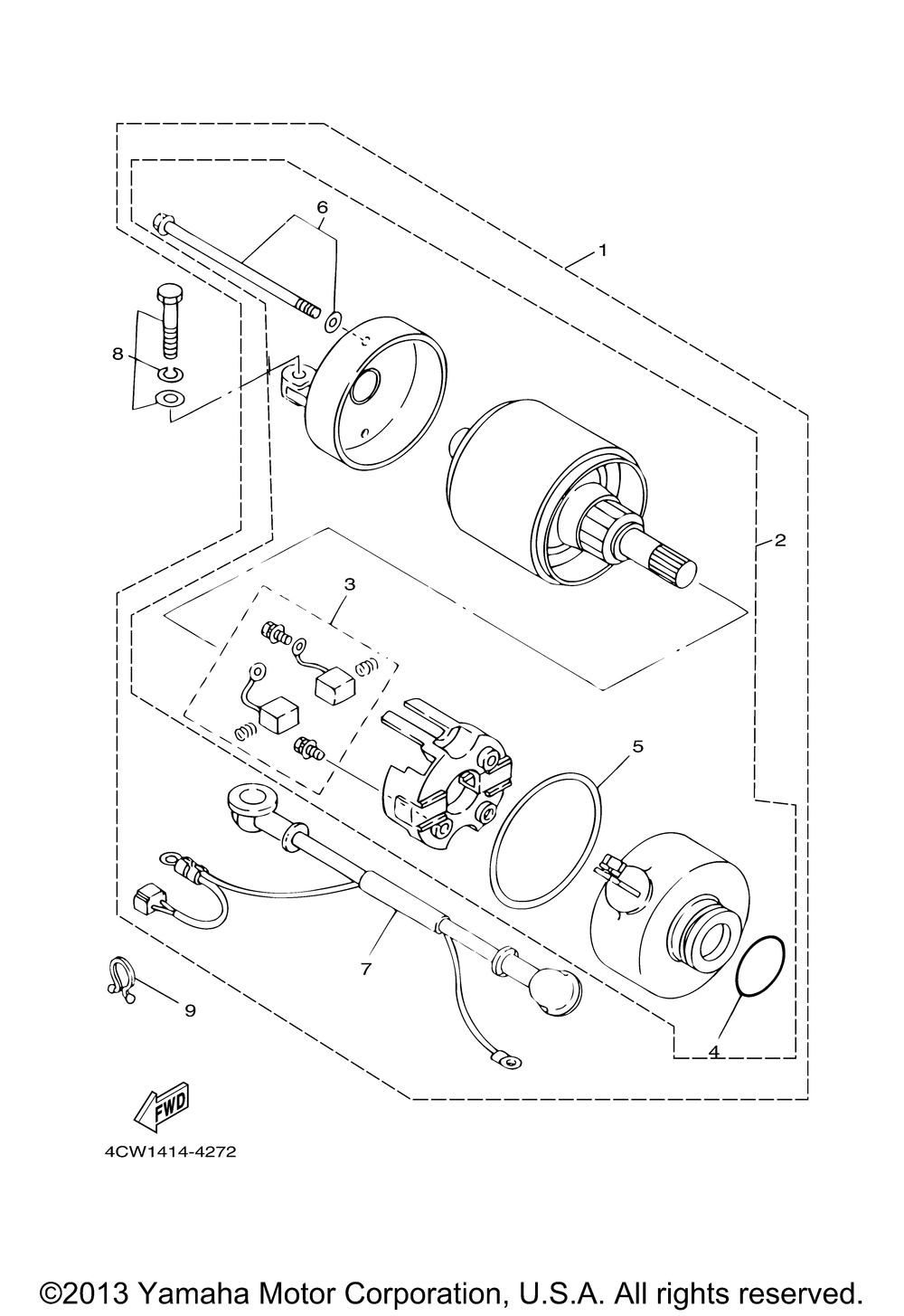 6

1

8

2

3

5

7

9

4

FWD

4CW1414-4272

©2013 Yamaha Motor Corporation, U.S.A. All rights reserved.