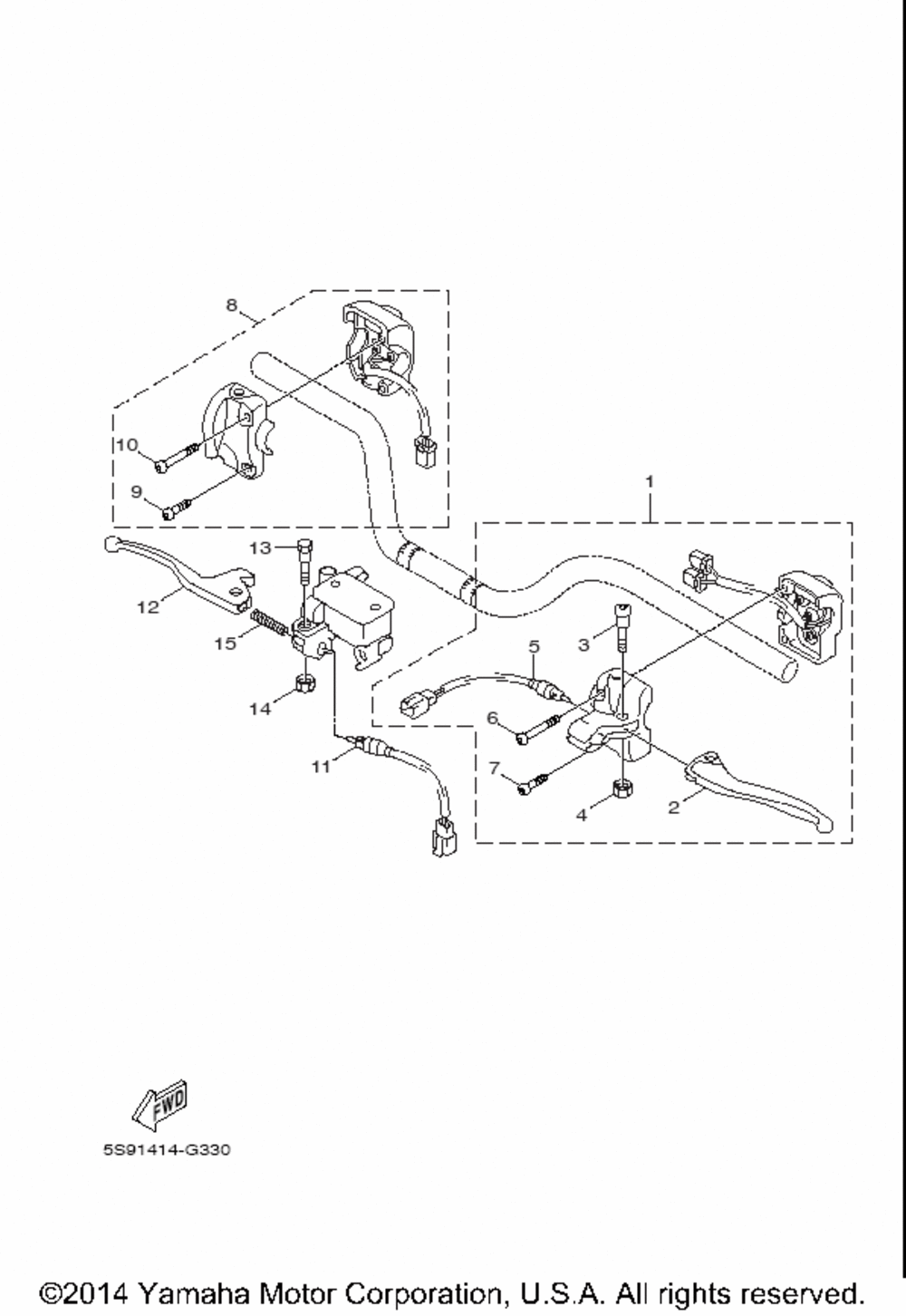 8
10
9
1
13
12
15
14
5
3
6
7
4
2
11
FWD
5S91414-G330

©2014 Yamaha Motor Corporation, U.S.A. All rights reserved.