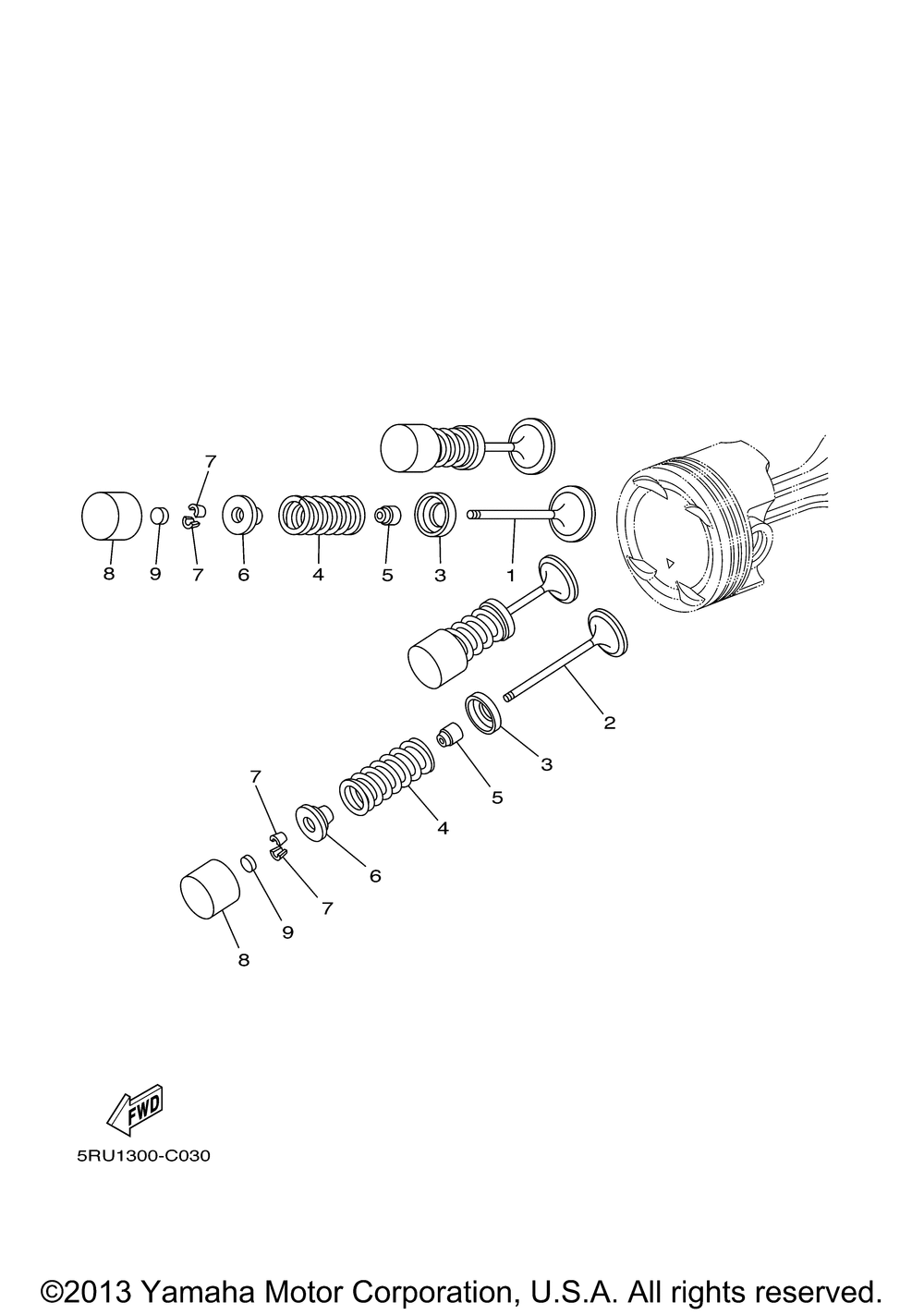 7

8 9 7 6 4 5 3 1

2

3

5

4

7

6

7

9

8

FWD

5RU1300-C030

©2013 Yamaha Motor Corporation, U.S.A. All rights reserved.