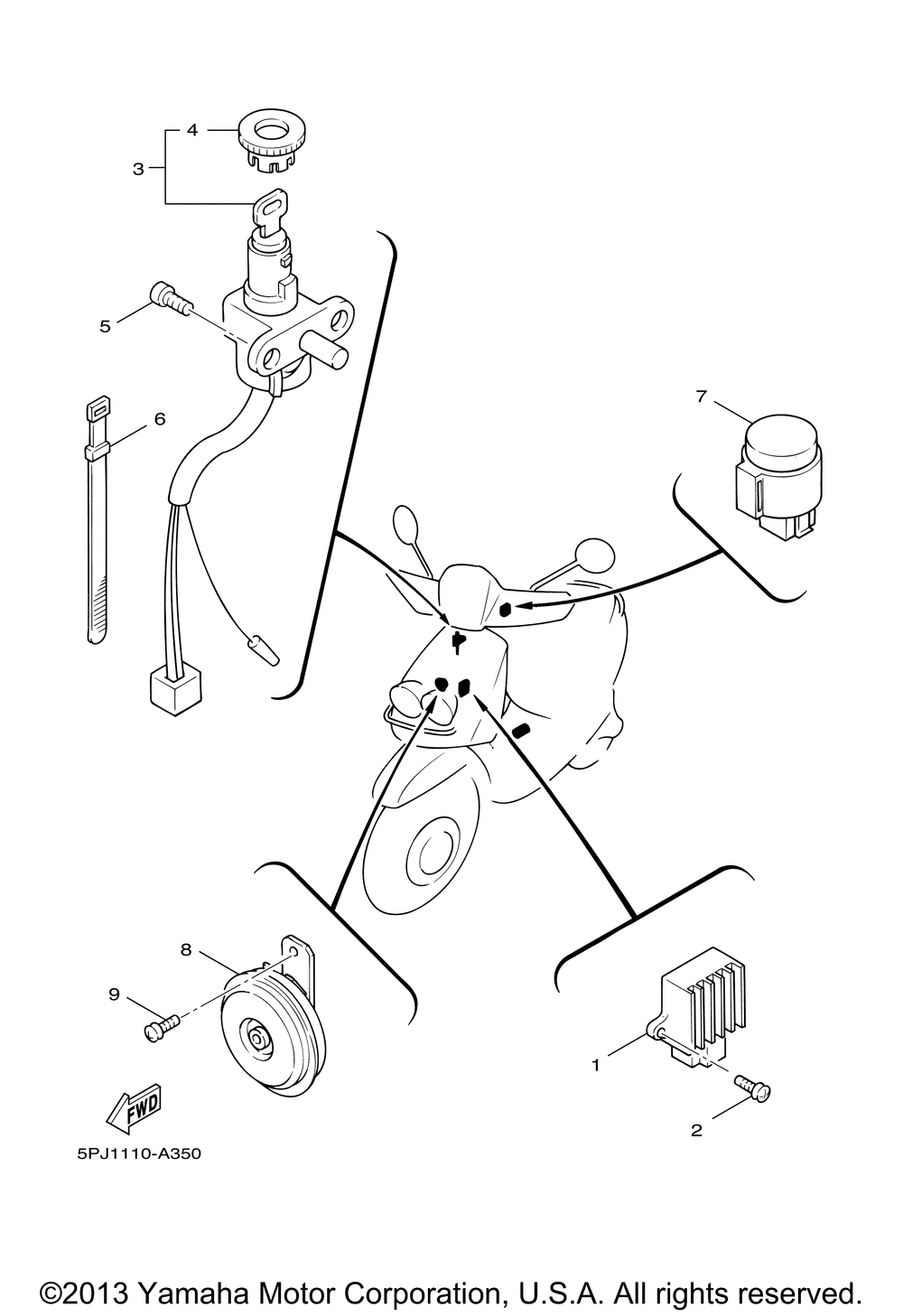 4
3
5
6
7
8
9
1
2
FWD
5PJ1110-A350
©2013 Yamaha Motor Corporation, U.S.A. All rights reserved.