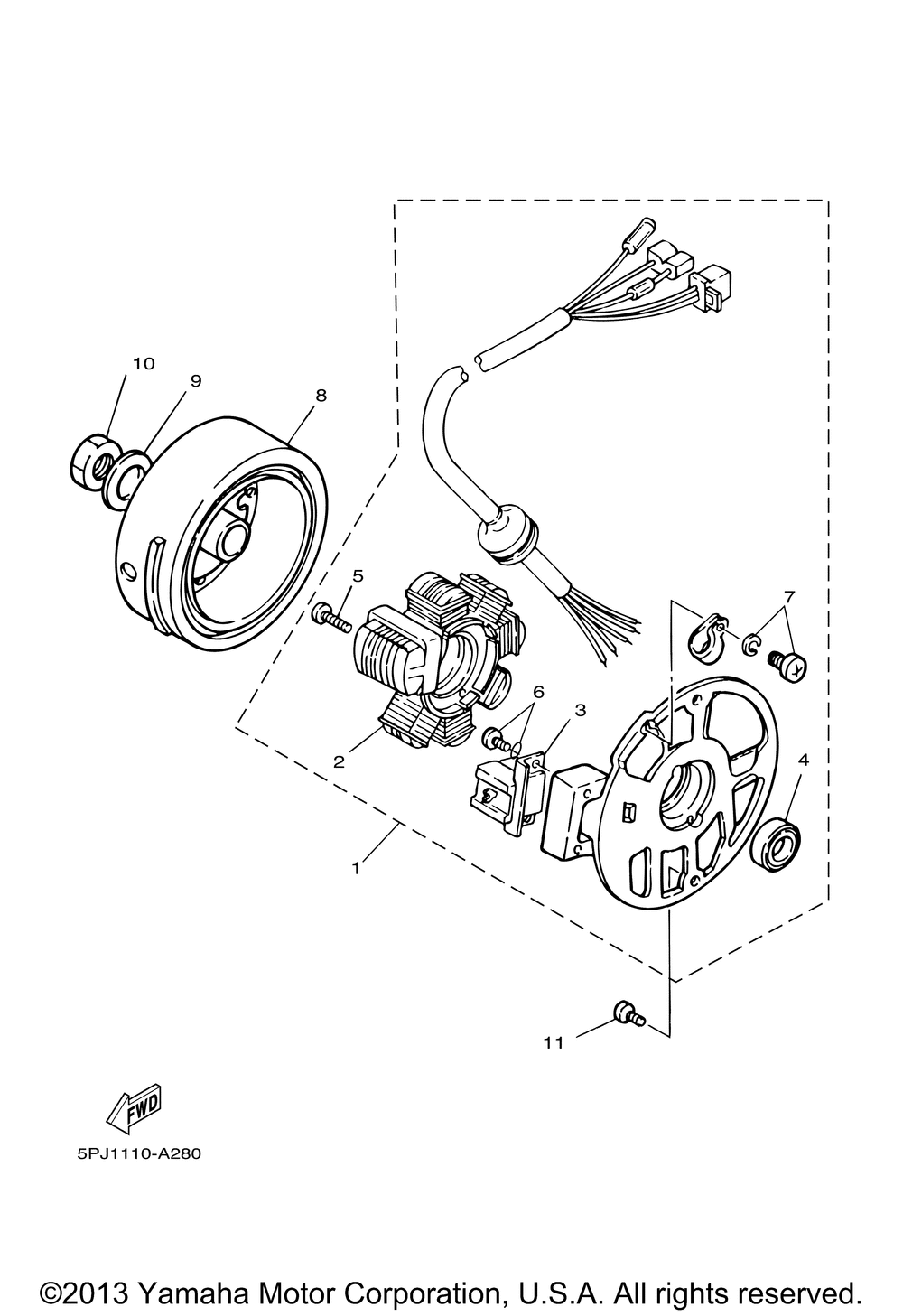 10
9
8
5
7
6
3
2
4
1
11
FWD
5PJ1110-A280

©2013 Yamaha Motor Corporation, U.S.A. All rights reserved.