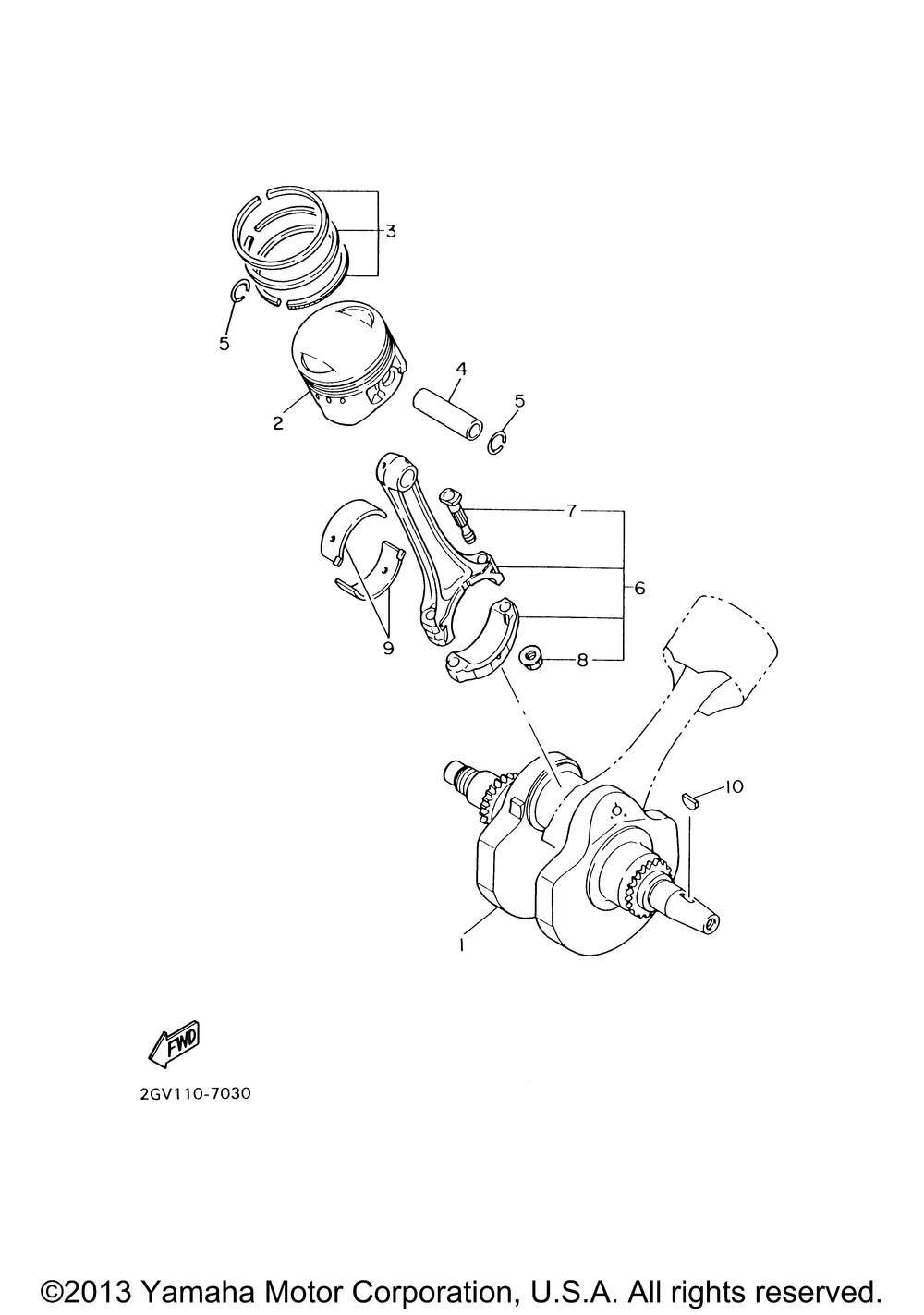 3
5
4
5
2
7
6
9
8
10
1
FWD
2GV110-7030
©2013 Yamaha Motor Corporation, U.S.A. All rights reserved.