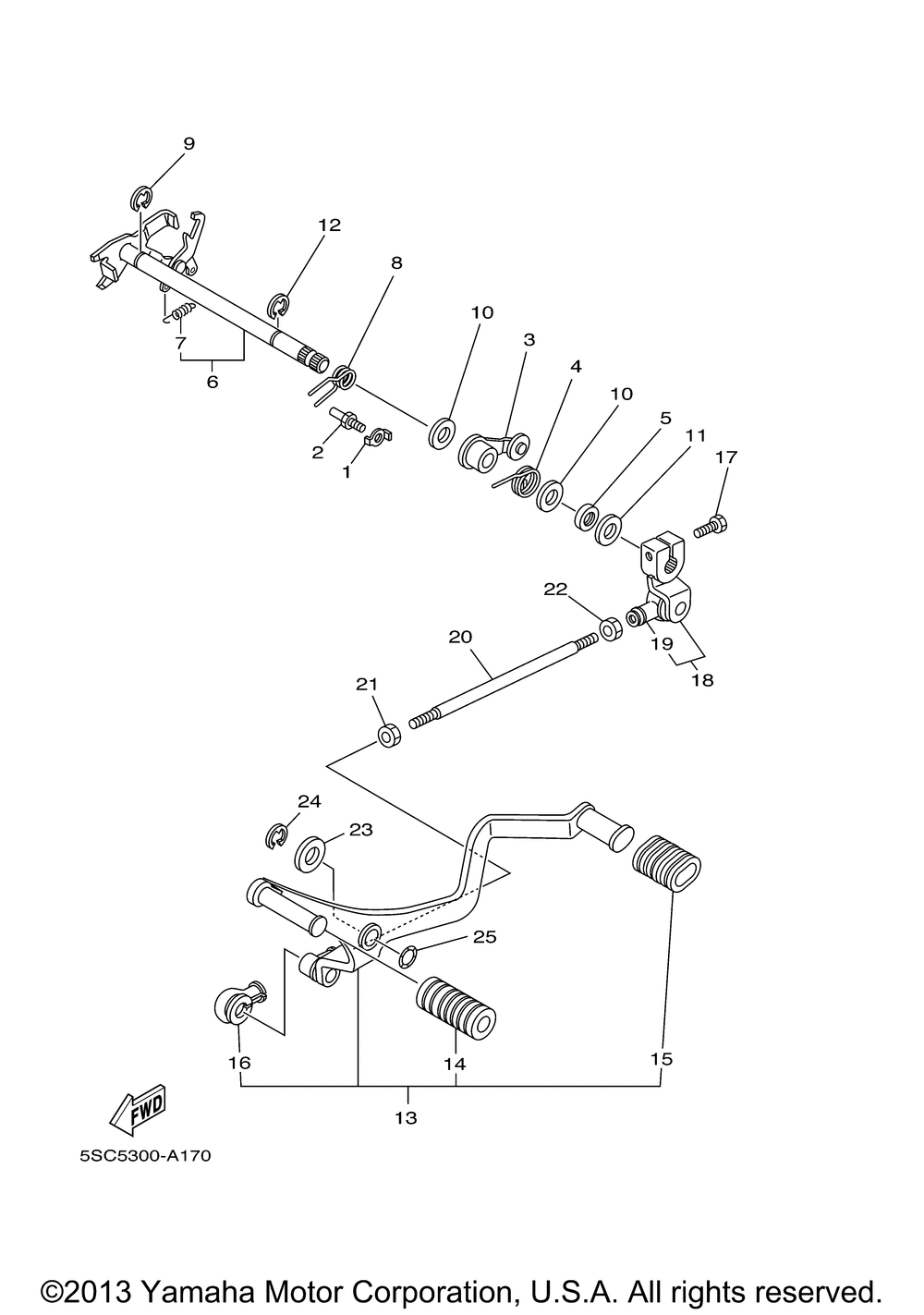 9
12
8
10
3
4
10
5
11
17
7
6
2
1
22
20
19
18
21
24
23
25
16
14
15
13
FWD
5SC5300-A170

©2013 Yamaha Motor Corporation, U.S.A. All rights reserved.