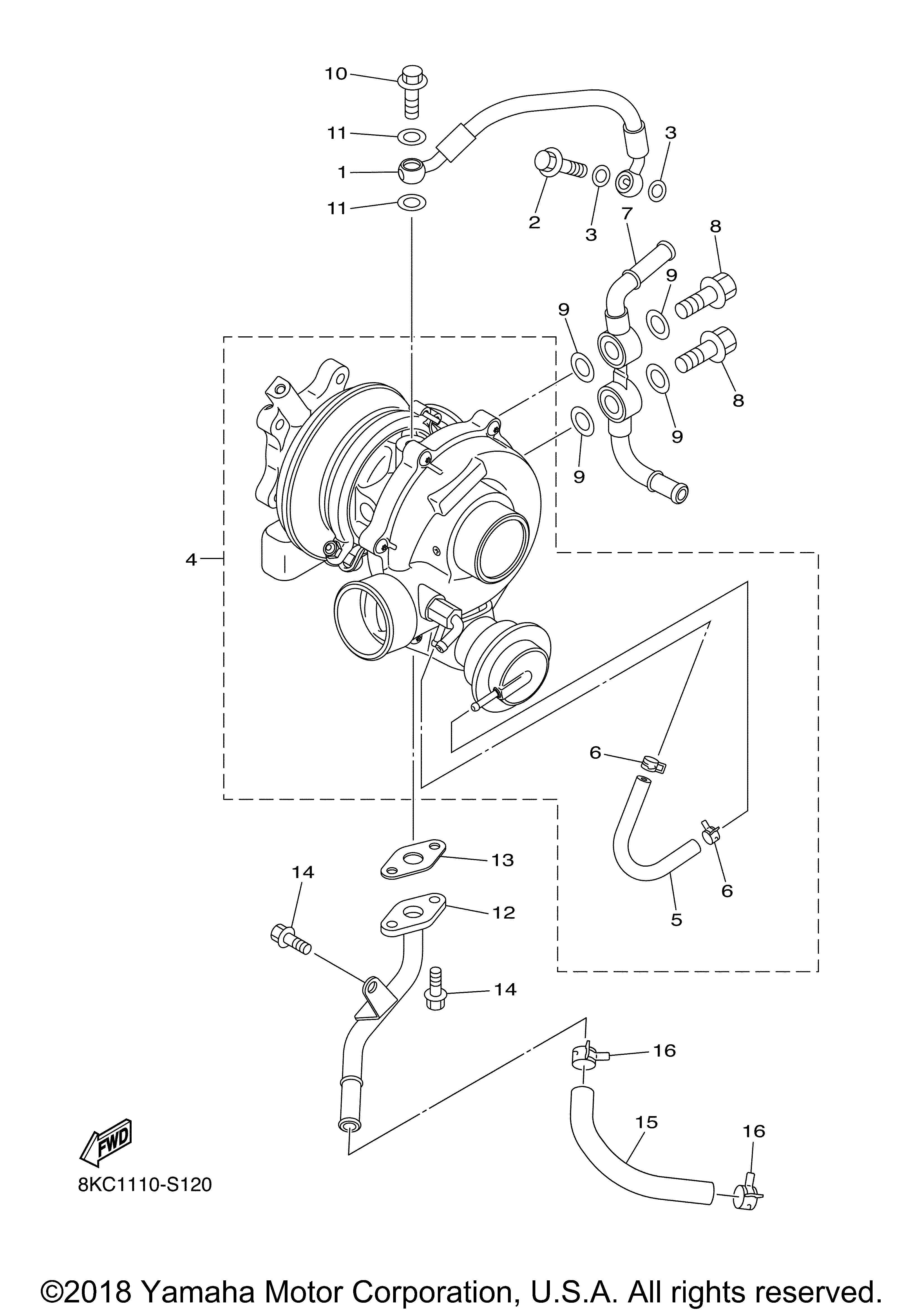 10
11
1
11
3
2
3
7
8
9
9
8
9
9
4
6
6
5
13
14
12
14
16
15
16
FWD
8KC1110-S120

©2018 Yamaha Motor Corporation, U.S.A. All rights reserved.