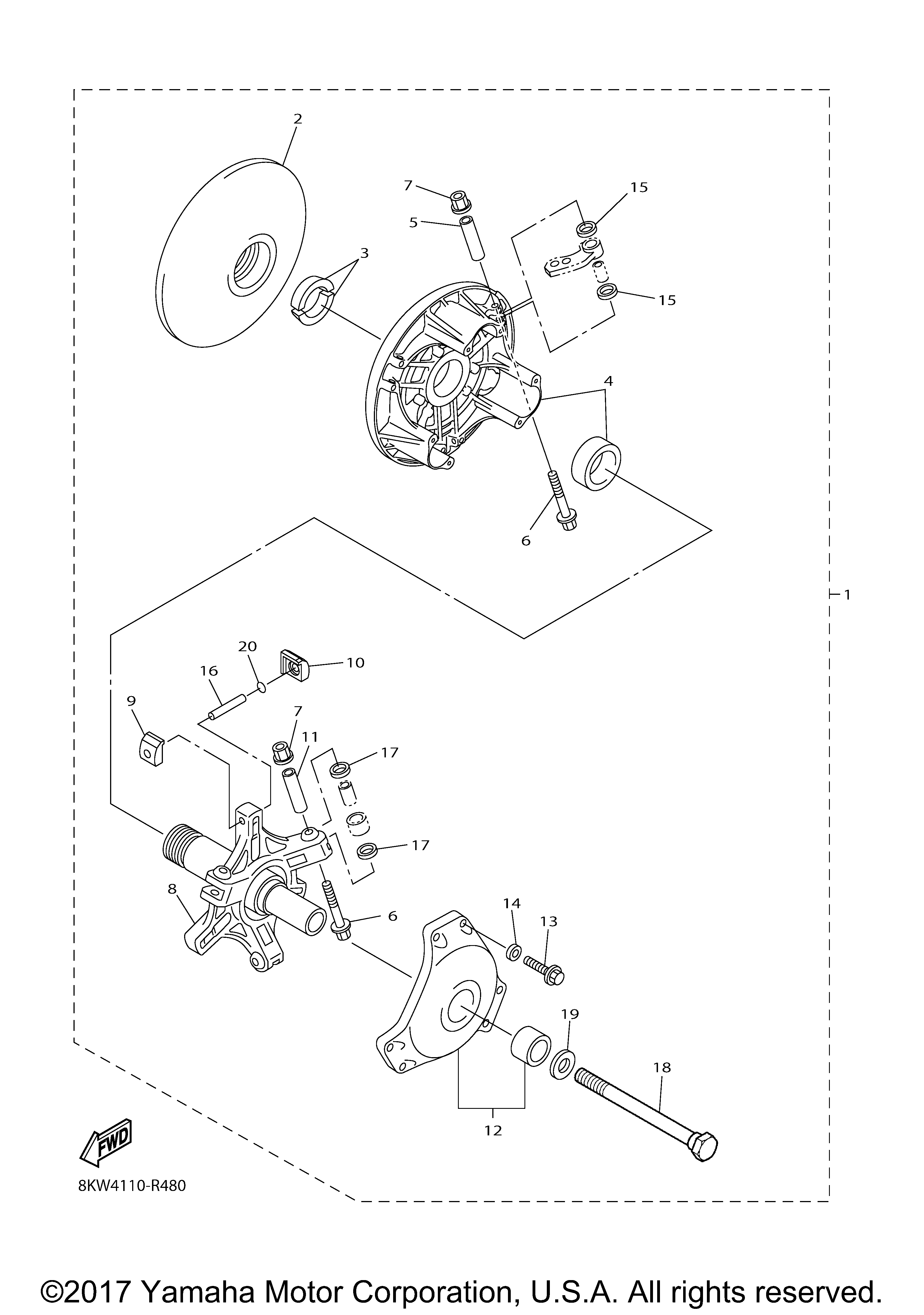 2
7
15
5
3
15
4
6
1
20
10
16
9
7
11
17
17
8
6
14
13
19
18
12
FWD
8KW4110-R480

©2017 Yamaha Motor Corporation, U.S.A. All rights reserved.