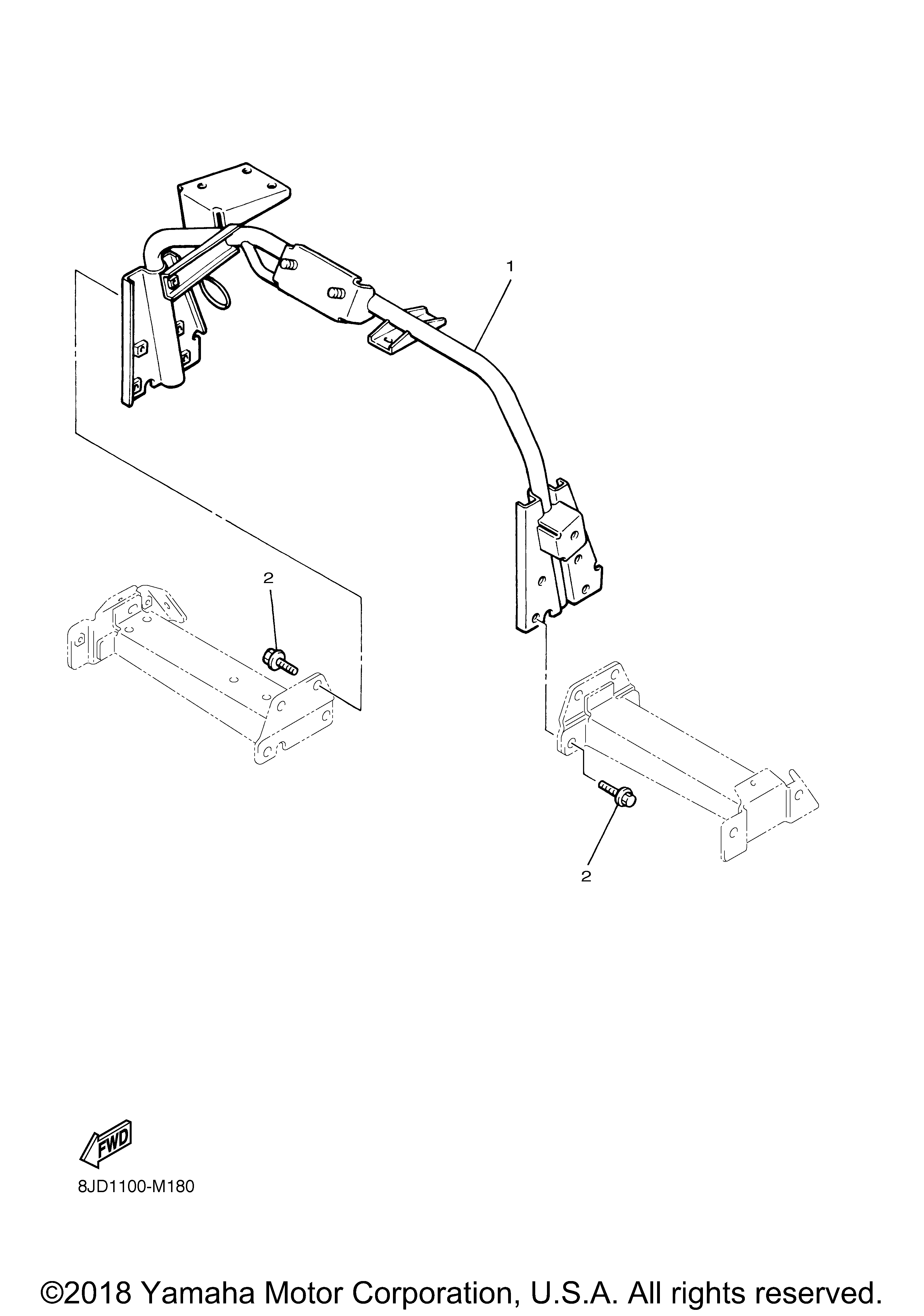 1

2

2

FWD

8JD1100-M180

©2018 Yamaha Motor Corporation, U.S.A. All rights reserved.