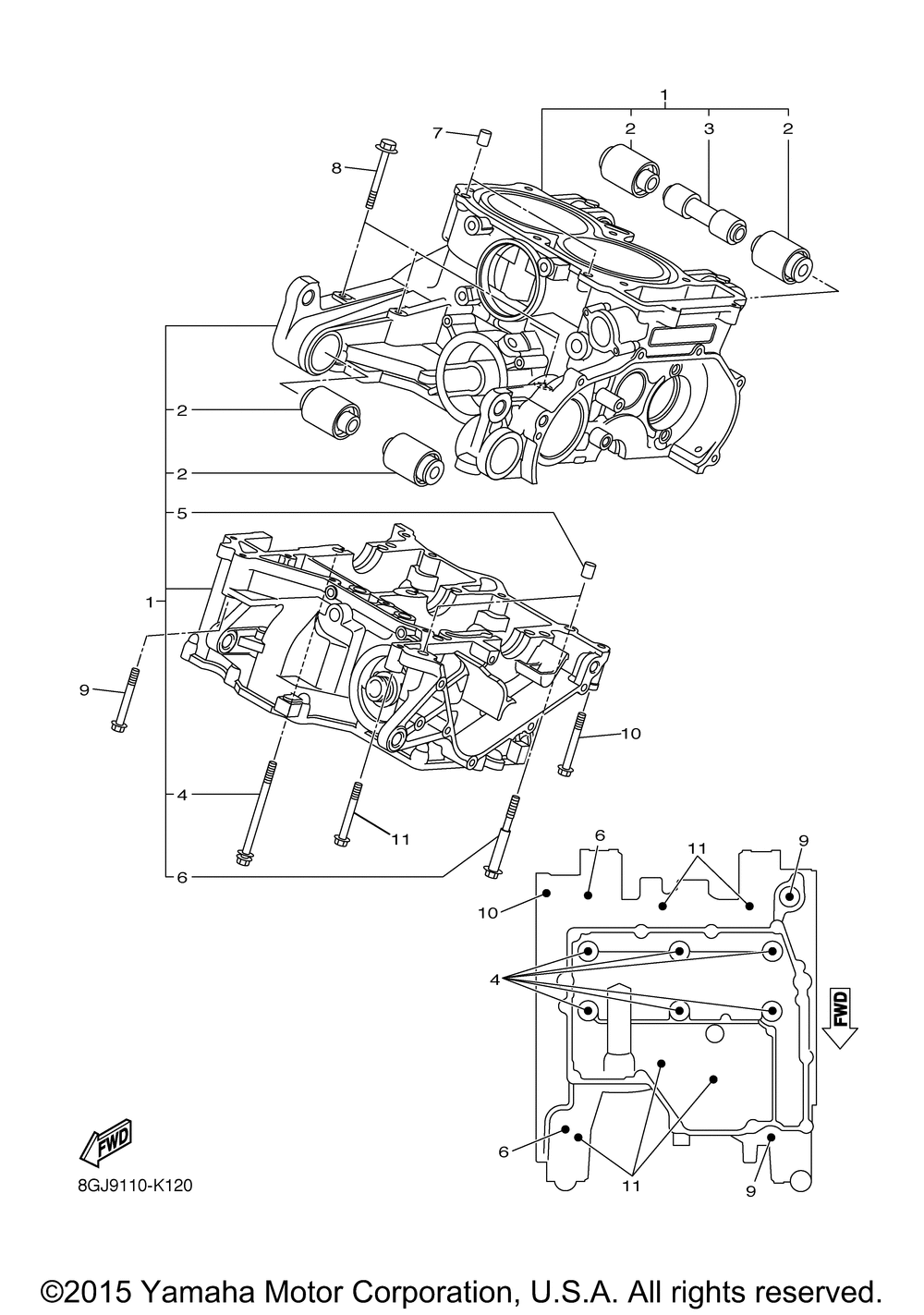 1
2
3
2
7
8
2
2
5
1
9
10
4
11
6
6
11
9
10
4
FWD
6
11
9
FWD
8GJ9110-K120

©2015 Yamaha Motor Corporation, U.S.A. All rights reserved.