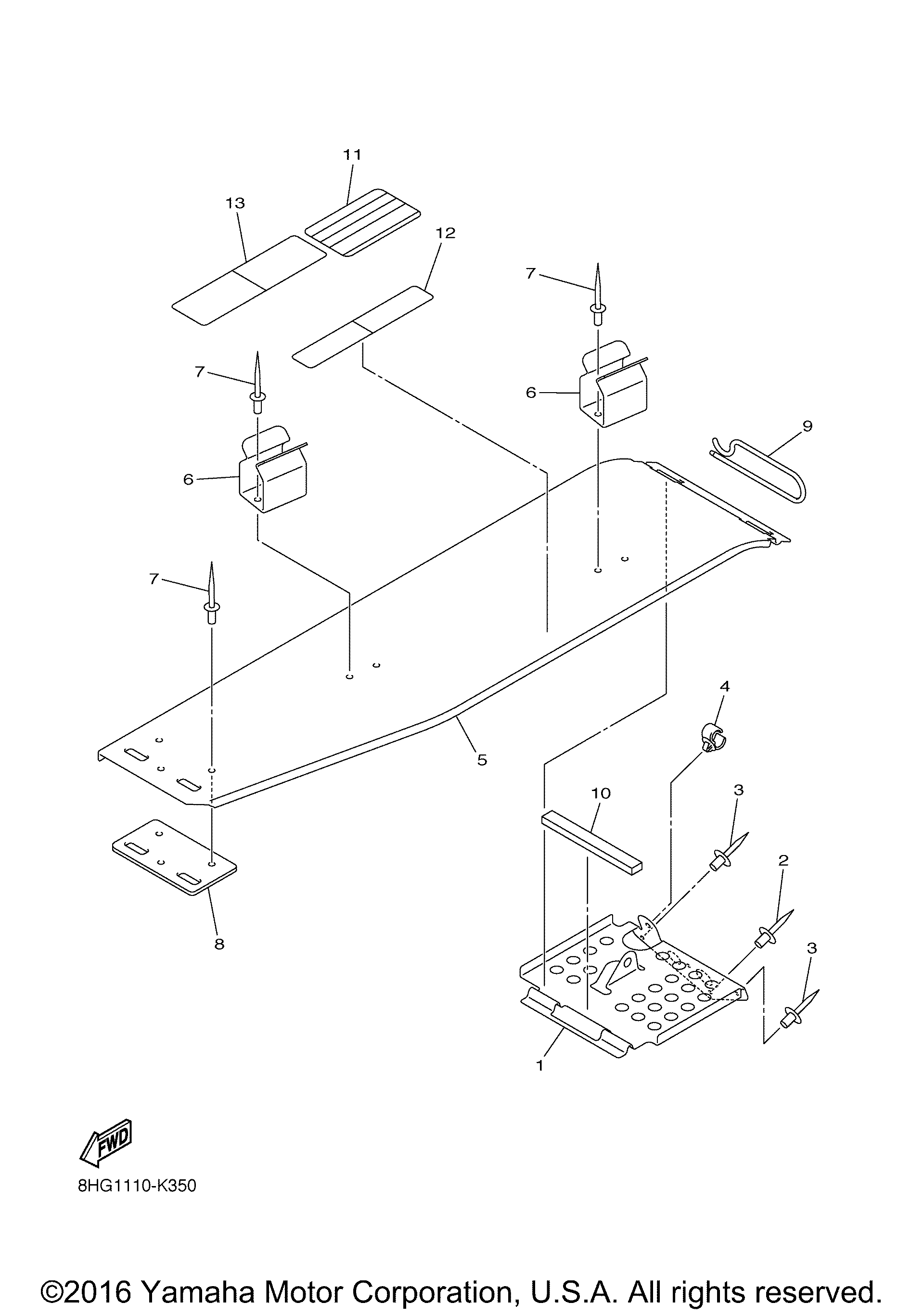 11
13
12
7
7
6
6
9
7
4
5
10
3
2
3
8
1
FWD
8HG1110-K350
©2016 Yamaha Motor Corporation, U.S.A. All rights reserved.