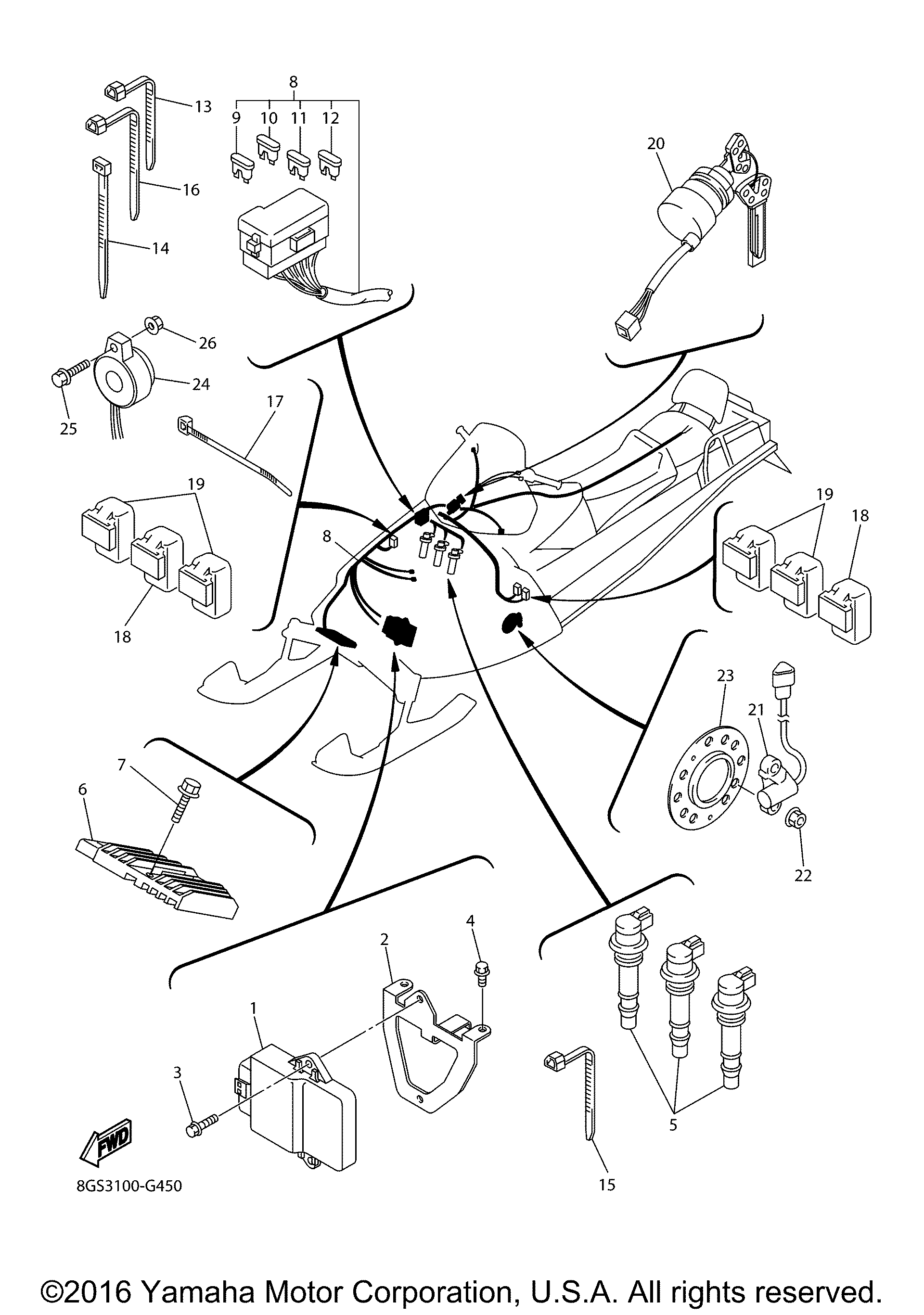 8
9
10
11
12
13
16
14
20
26
24
25
17
19
18
8
19
18
23
21
22
7
6
4
2
1
3
5
15
FWD
8GS3100-G450

©2016 Yamaha Motor Corporation, U.S.A. All rights reserved.