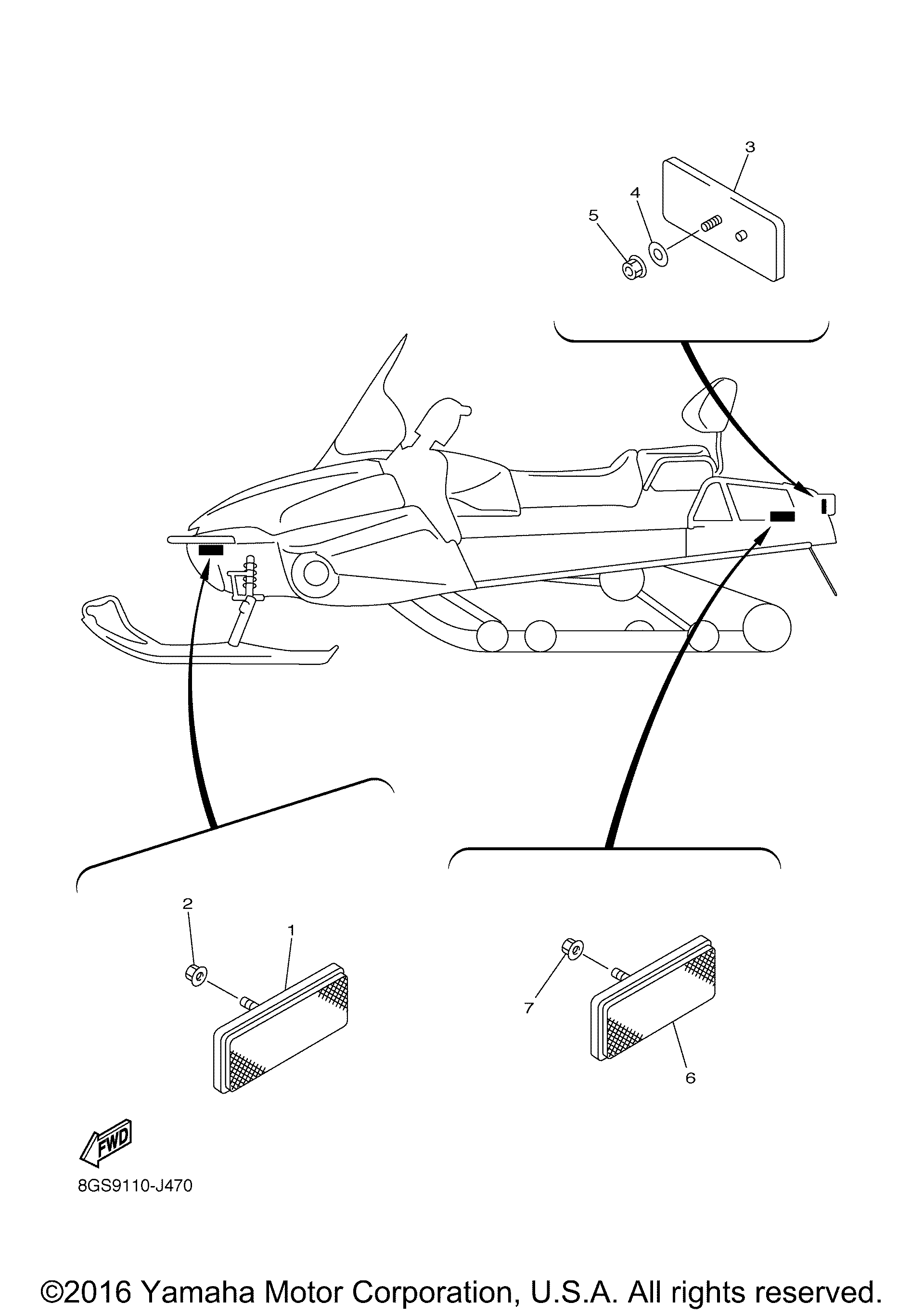 3
4
5
2
1
7
6
FWD
8GS9110-J470
©2016 Yamaha Motor Corporation, U.S.A. All rights reserved.