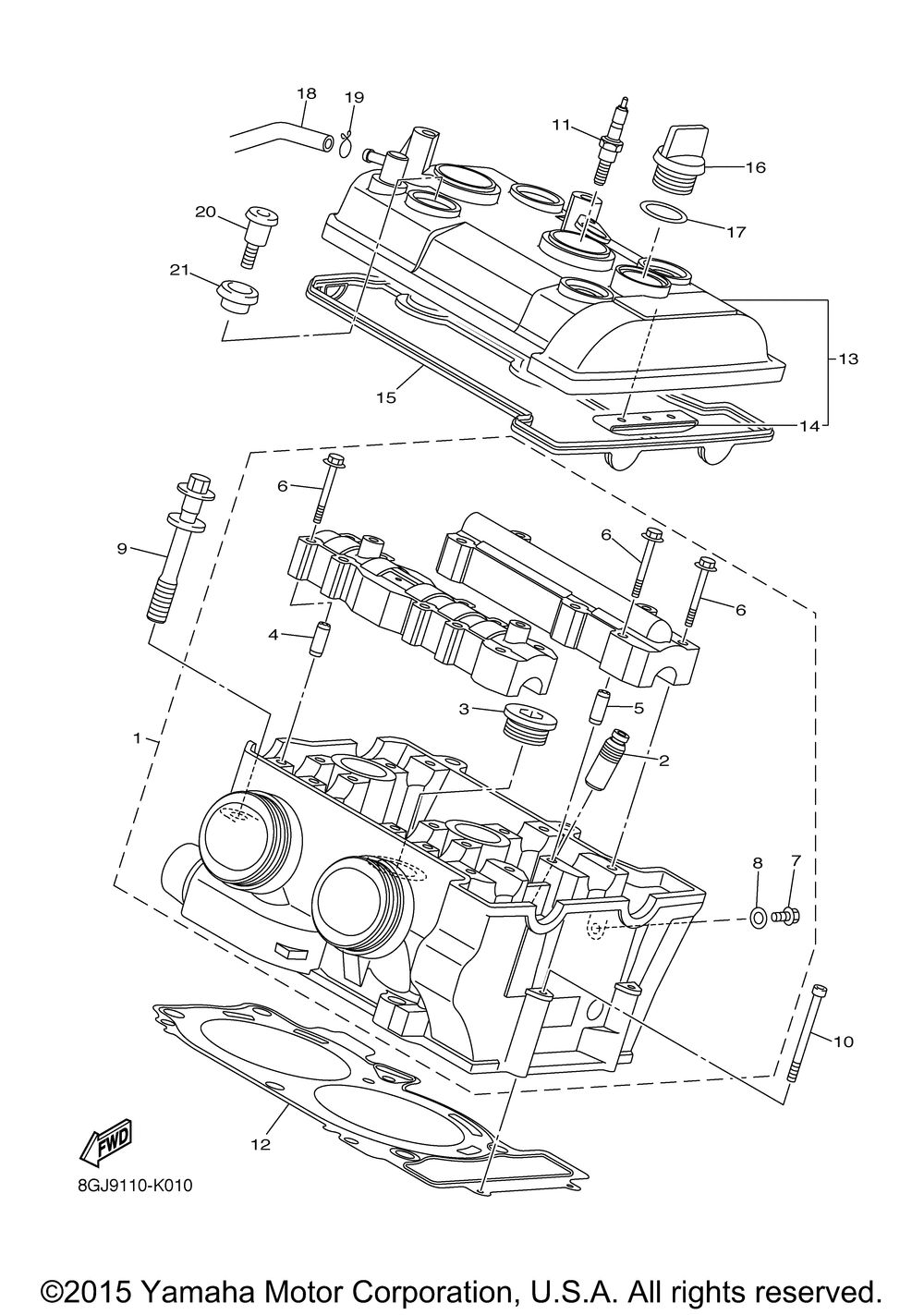 18
19
11
16
20
17
21
13
15
14
6
9
6
6
4
3
5
1
2
8
7
10
12
FWD
8GJ9110-K010

©2015 Yamaha Motor Corporation, U.S.A. All rights reserved.