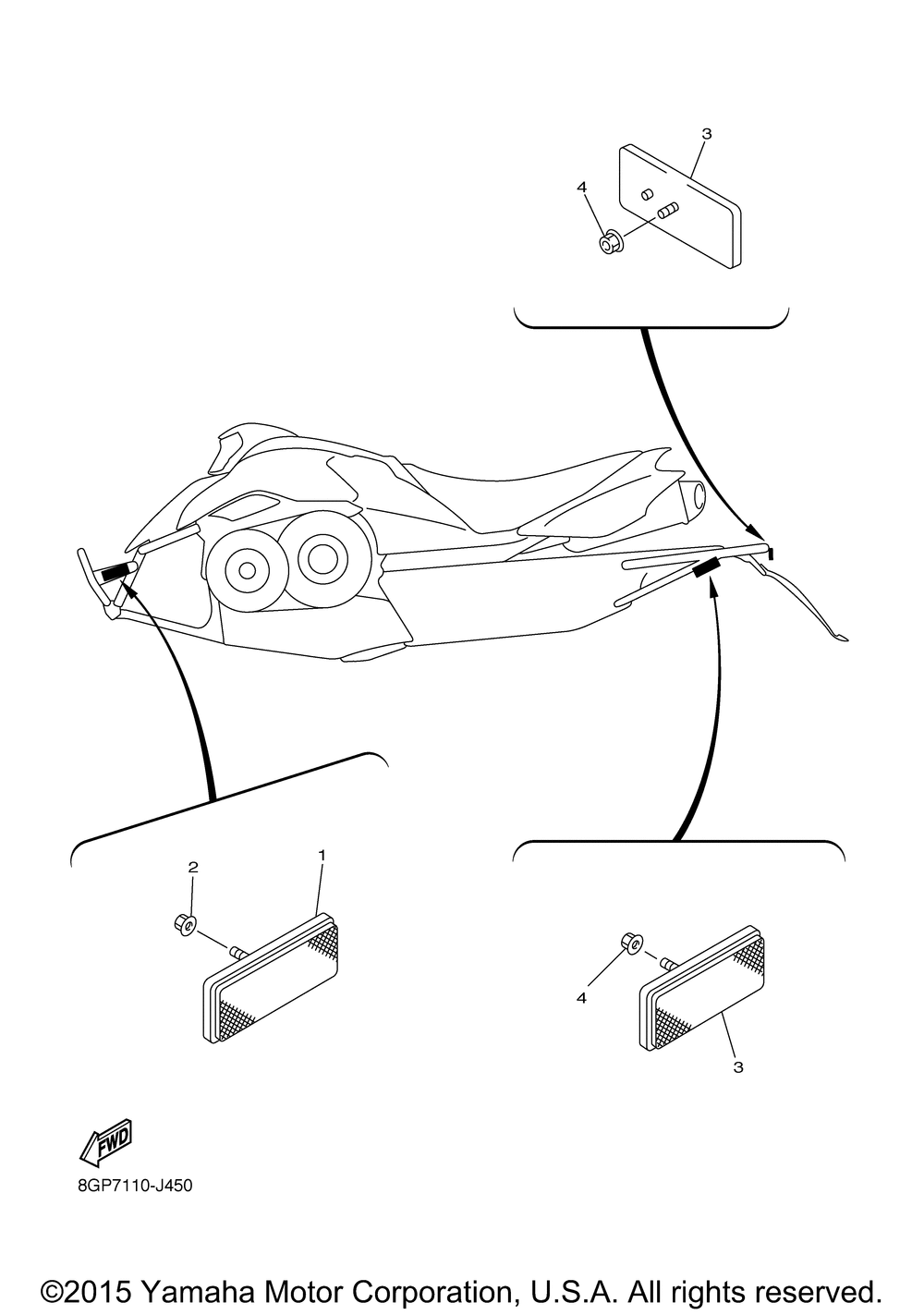 3

4

2

1

4

3

FWD

8GP7110-J450

©2015 Yamaha Motor Corporation, U.S.A. All rights reserved.