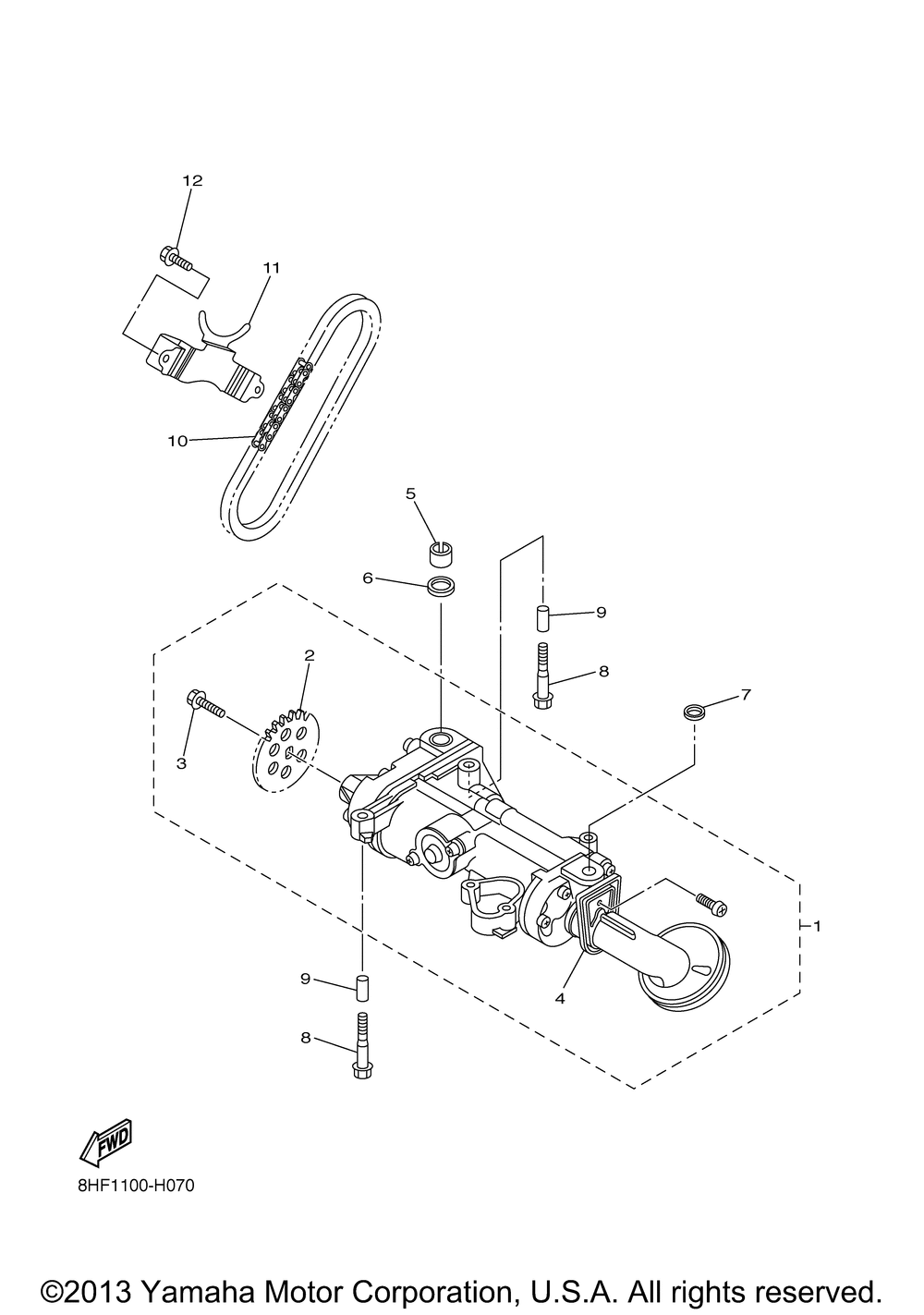 12
11
10
5
6
9
8
7
2
3
1
4
9
8
FWD
8HF1100-H070
©2013 Yamaha Motor Corporation, U.S.A. All rights reserved.