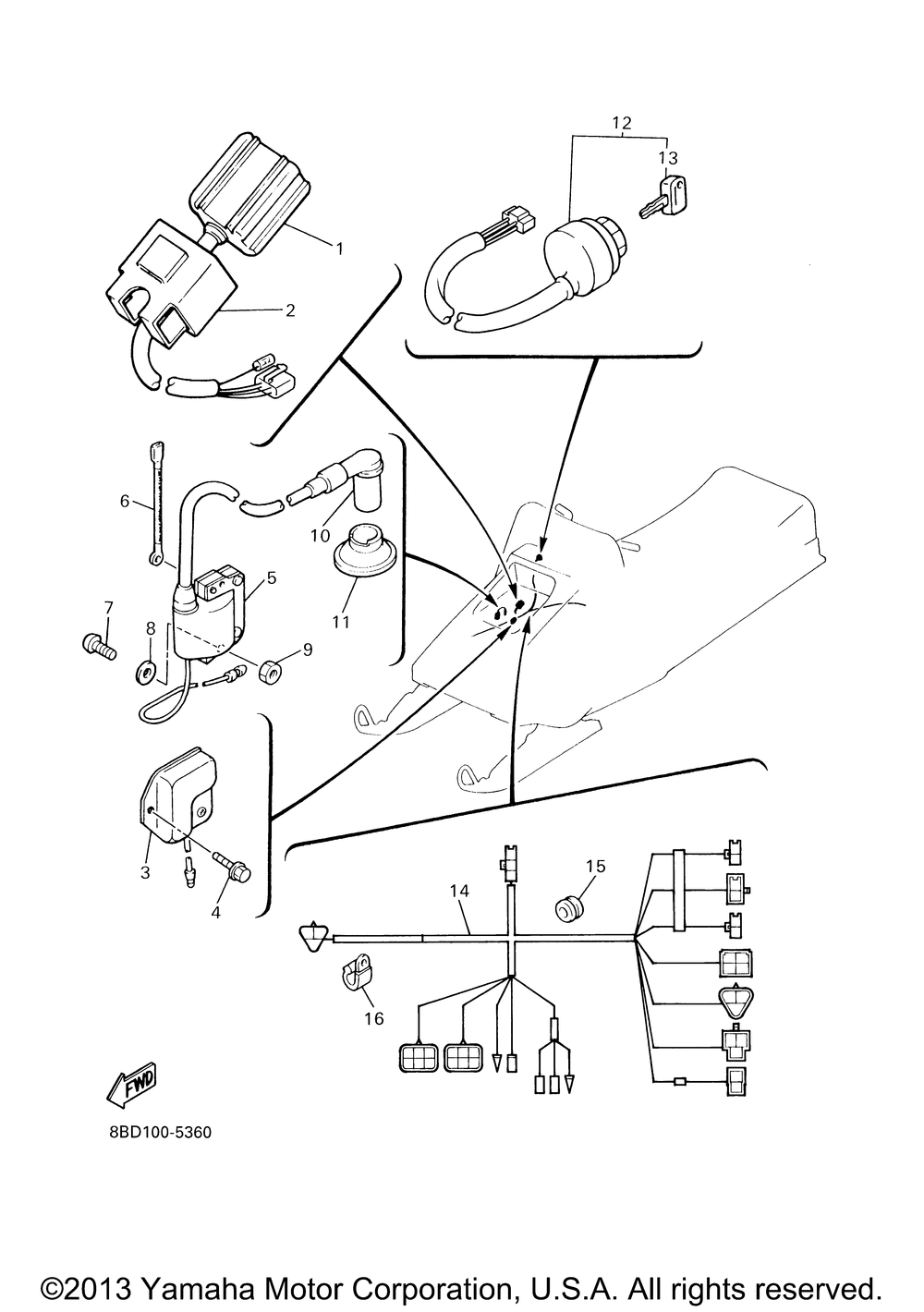 12
13
1
2
6
10
5
11
7
8
9
3
4
15
14
16
FWD
8BD100-5360
©2013 Yamaha Motor Corporation, U.S.A. All rights reserved.