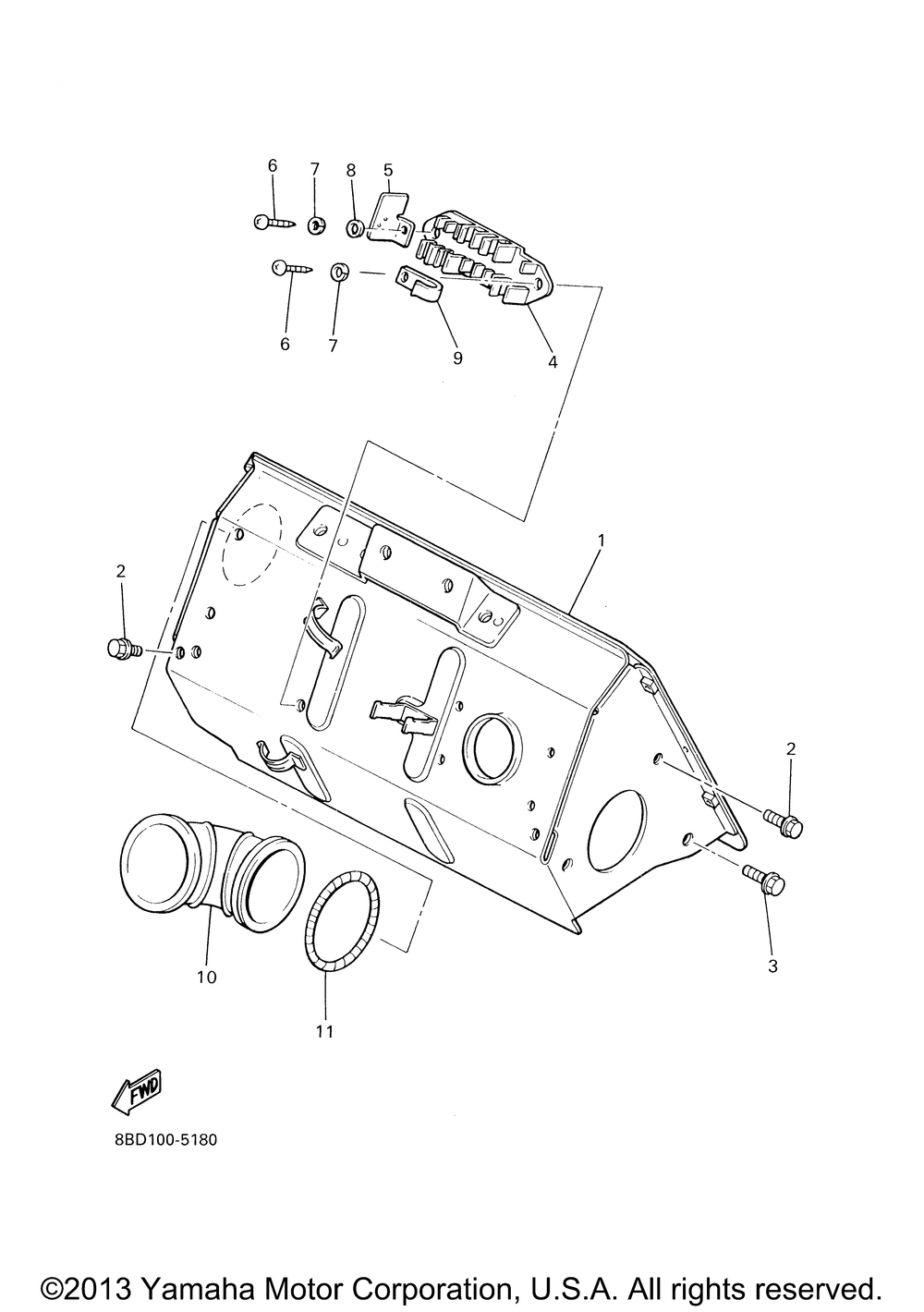 6
7
8
5
6
7
9
4
1
2
2
3
10
11
FWD
8BD100-5180
©2013 Yamaha Motor Corporation, U.S.A. All rights reserved.