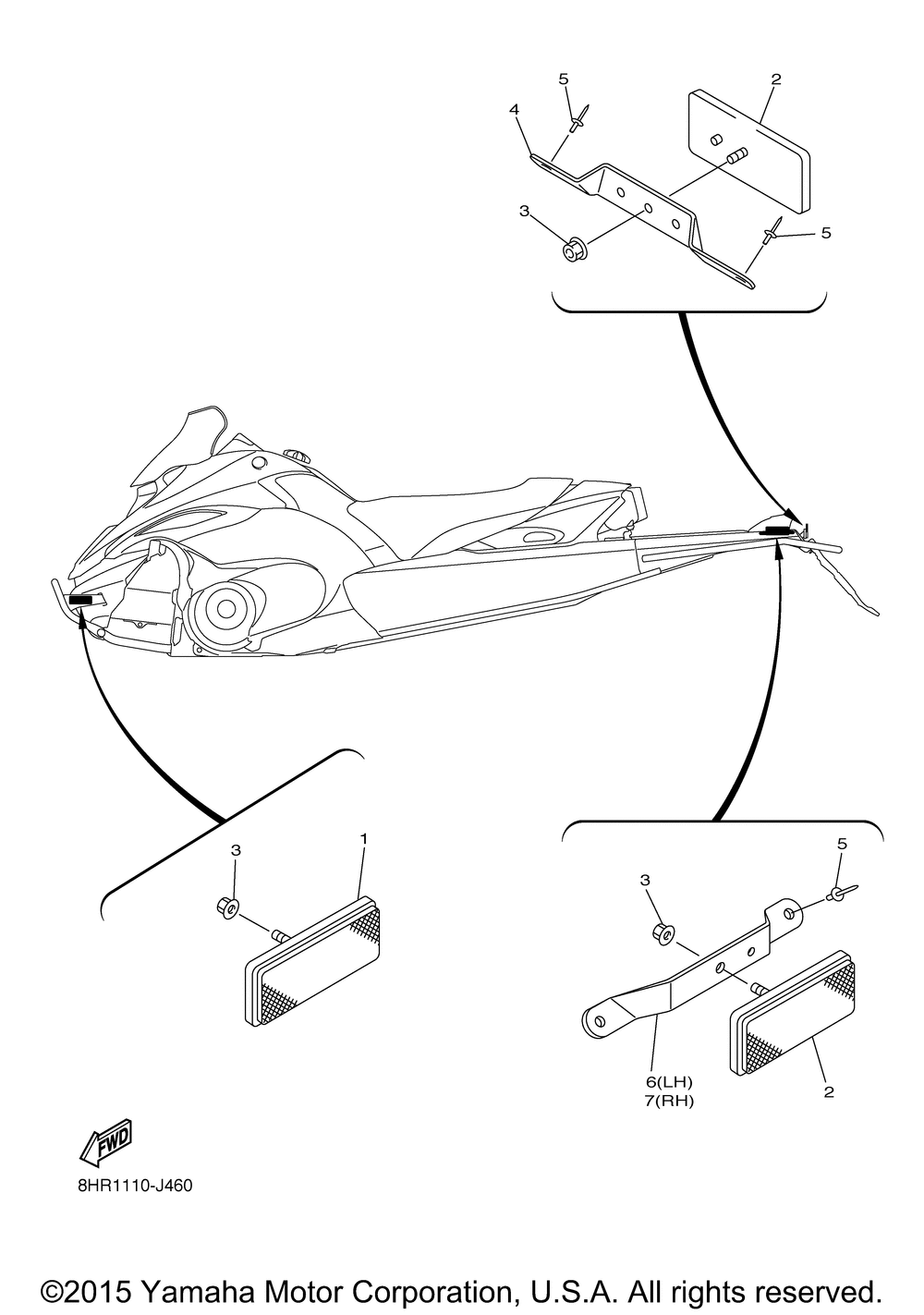 5
2
4
3
5
3
1
5
3
6(LH)
7(RH)
2
FWD
8HR1110-J460
©2015 Yamaha Motor Corporation, U.S.A. All rights reserved.