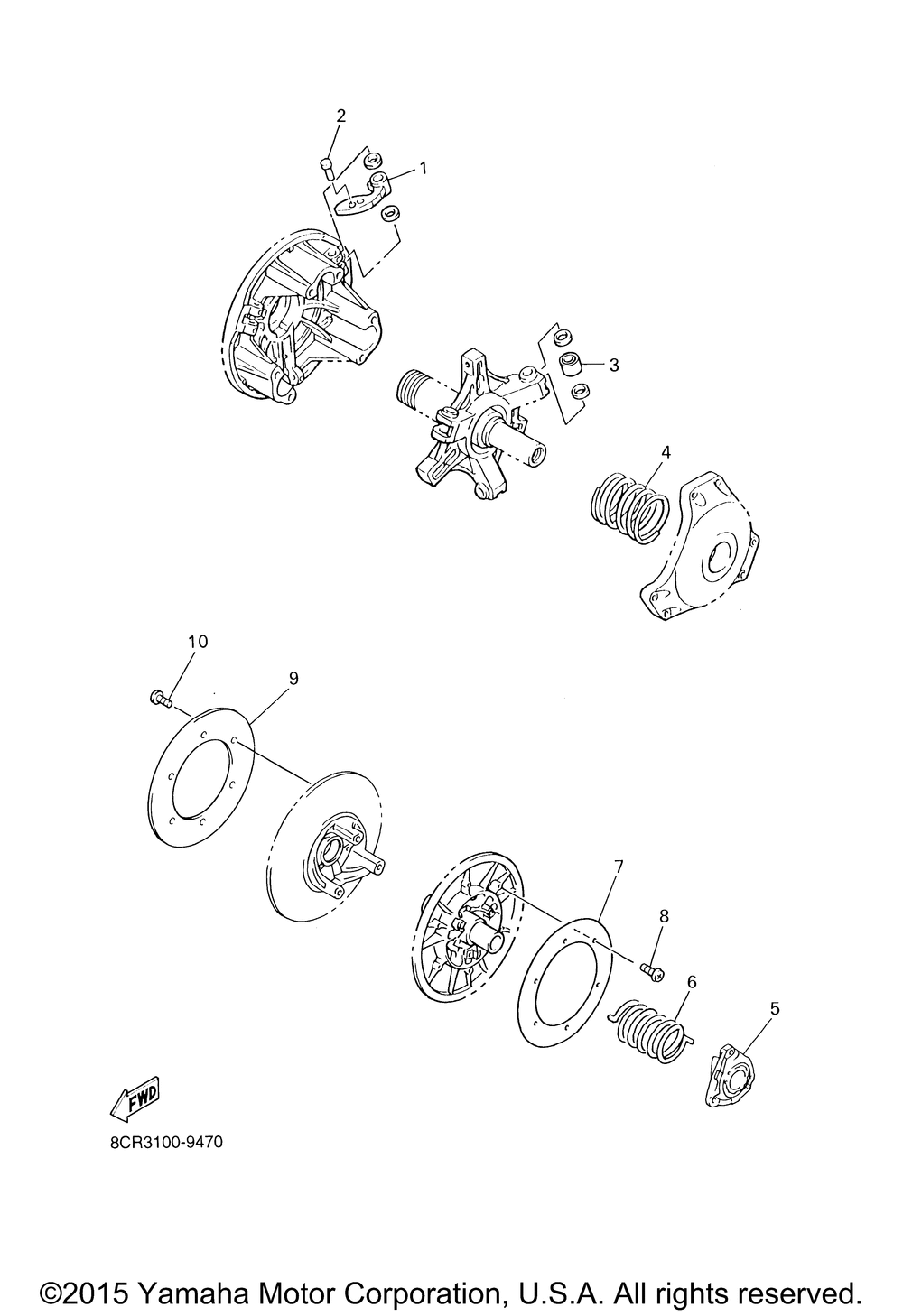 2
1
3
4
10
9
7
8
6
5
FWD
8CR3100-9470
©2015 Yamaha Motor Corporation, U.S.A. All rights reserved.